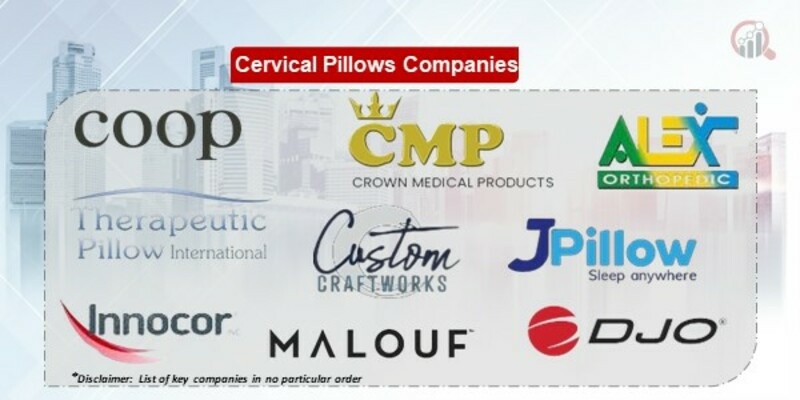 Cervical Pillows Companies

coop

CMP
CROWN MEDICAL PRODUCTS

ALEX
ORTHOPEDIC

Therapeutic Pillow International

Custom
CRAFTWORKS

JPillow
Sleep anywhere

Innocor INC

MALOUF

DJO

*Disclaimer: List of key companies in no particular order