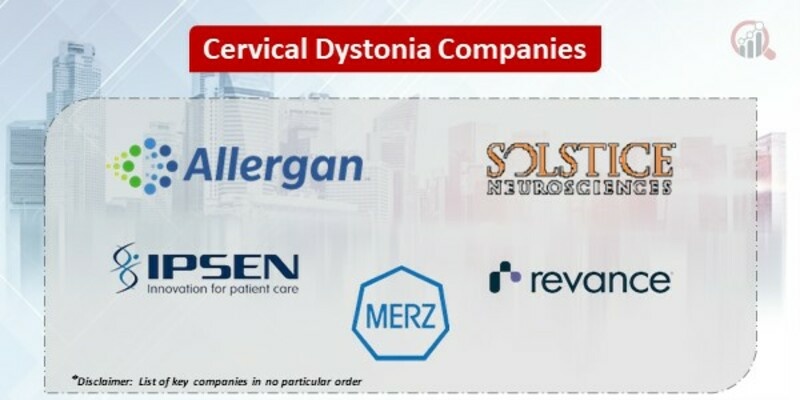 Cervical Dystonia Companies

Allergan

SOLSTICE
NEUROSCIENCES

IPSEN
Innovation for patient care

MERZ

revance

*Disclaimer: List of key companies in no particular order