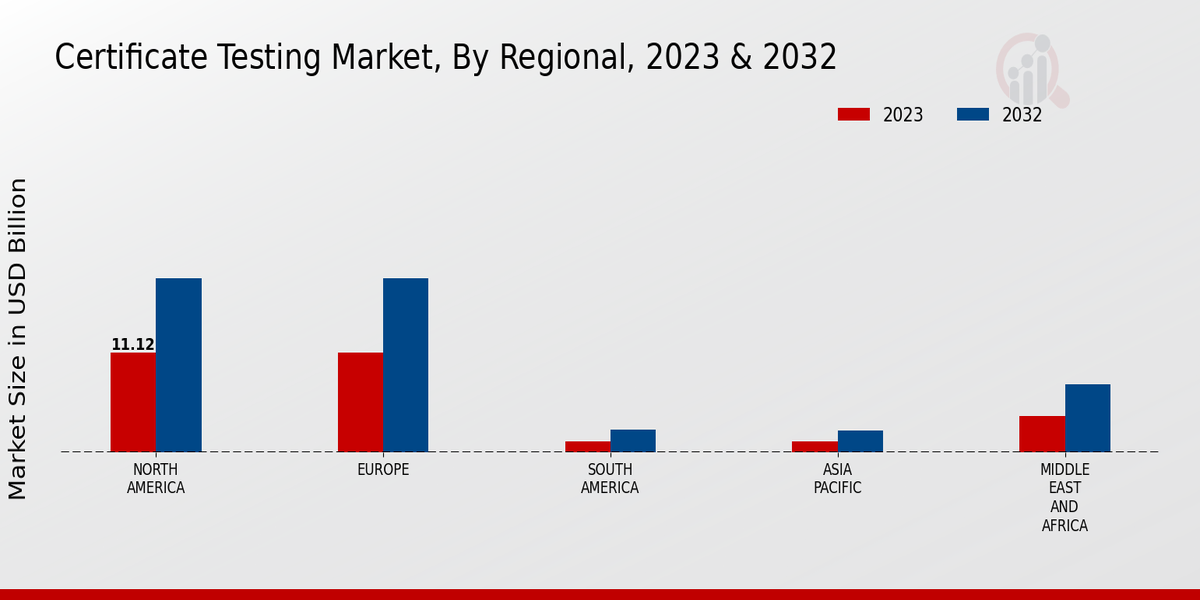 Certificate Testing Market, By Regional, 2023 & 2032

2023 2032

Market Size in USD Billion

11.12

NORTH AMERICA

EUROPE

SOUTH AMERICA

ASIA PACIFIC

MIDDLE EAST AND AFRICA