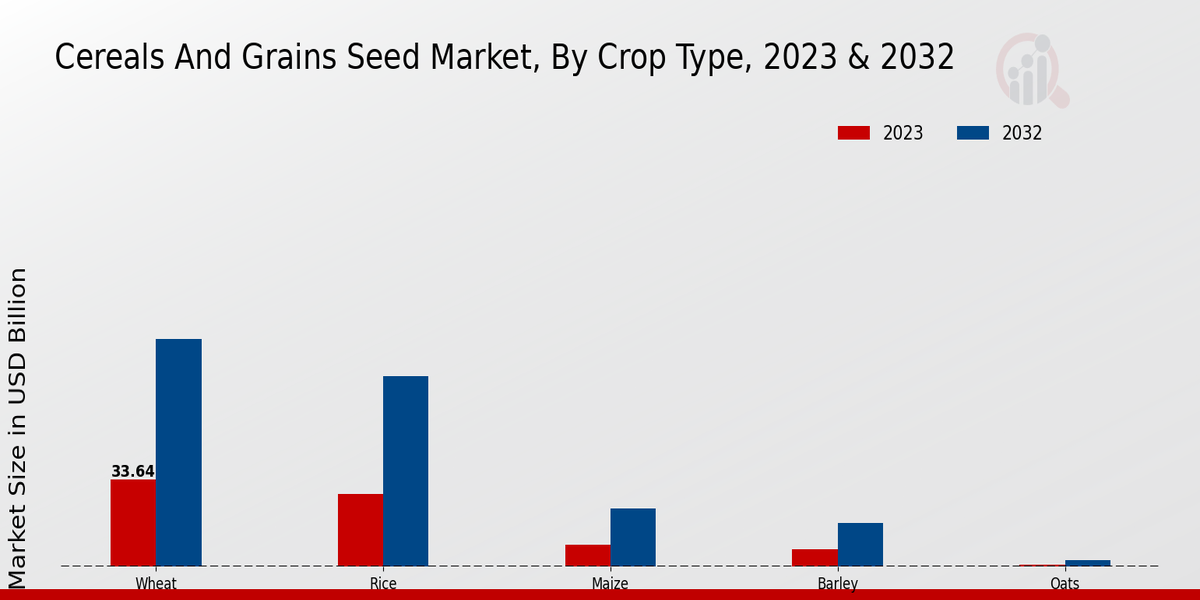 Cereals And Grains Seed Market, By Crop Type, 2023 & 2032

2023 2032

Market Size in USD Billion

33.64

Wheat

Rice

Maize

Barley

Oats