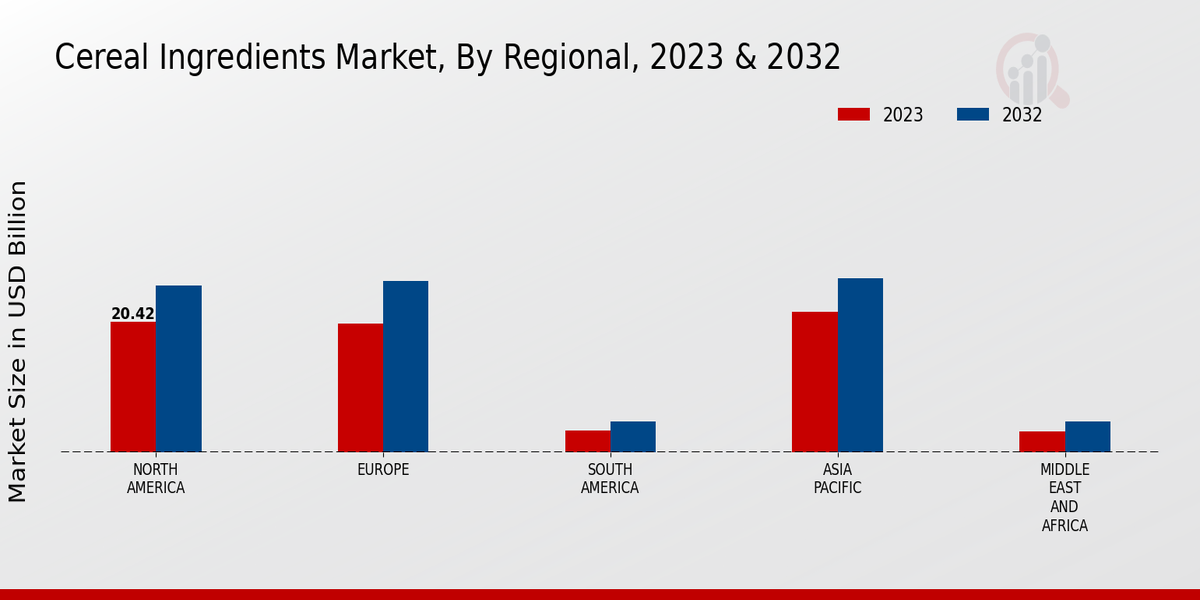 Cereal Ingredients Market, By Regional, 2023 & 2032

2023
2032

Market Size in USD Billion

20.42

NORTH AMERICA
EUROPE
SOUTH AMERICA
ASIA PACIFIC
MIDDLE EAST AND AFRICA