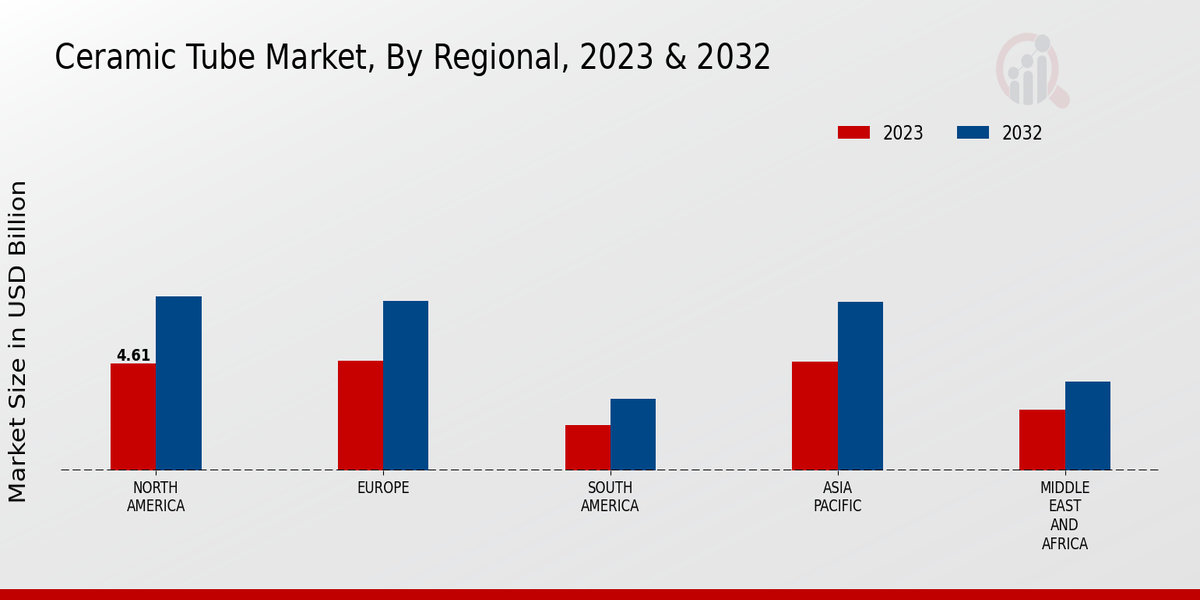 Ceramic Tube Market, By Regional, 2023 & 2032

2023
2032

Market Size in USD Billion

4.61

NORTH AMERICA
EUROPE
SOUTH AMERICA
ASIA PACIFIC
MIDDLE EAST AND AFRICA