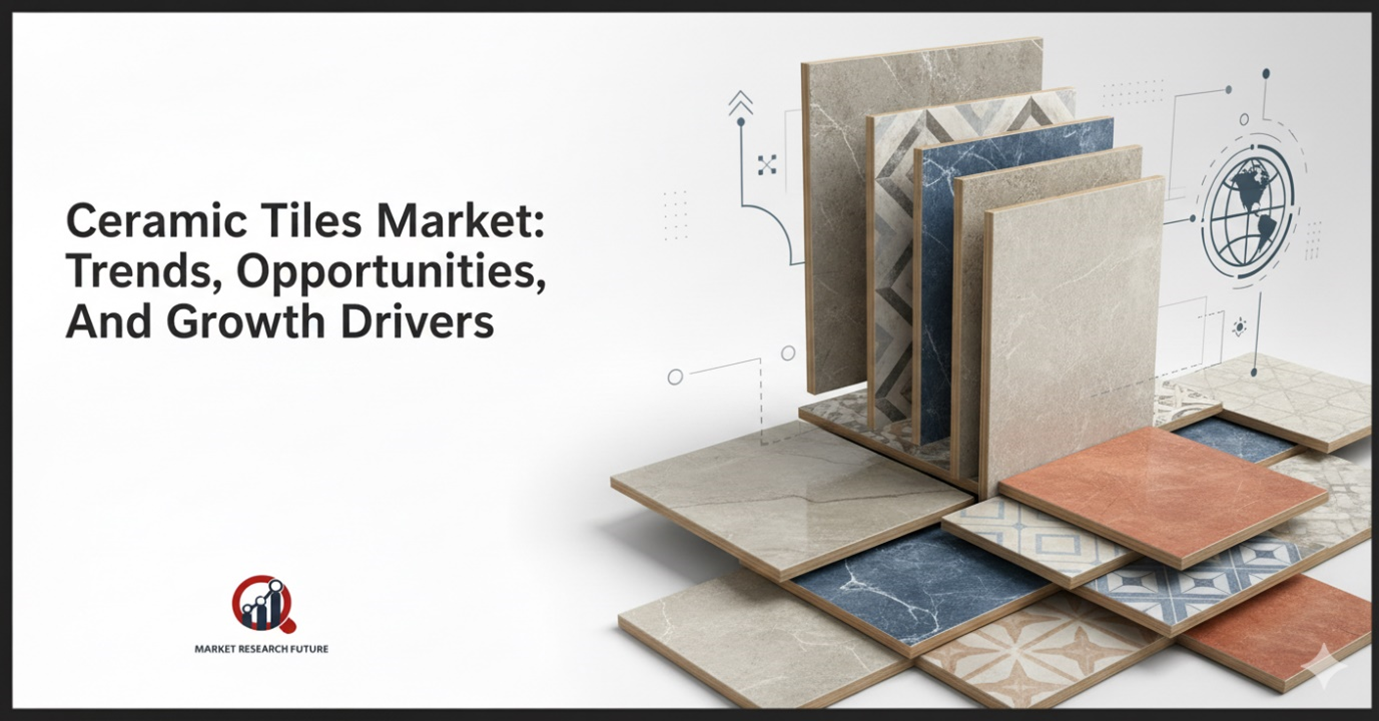 Ceramic Tiles Market: Trends, Opportunities, And Growth Drivers

MARKET RESEARCH FUTURE