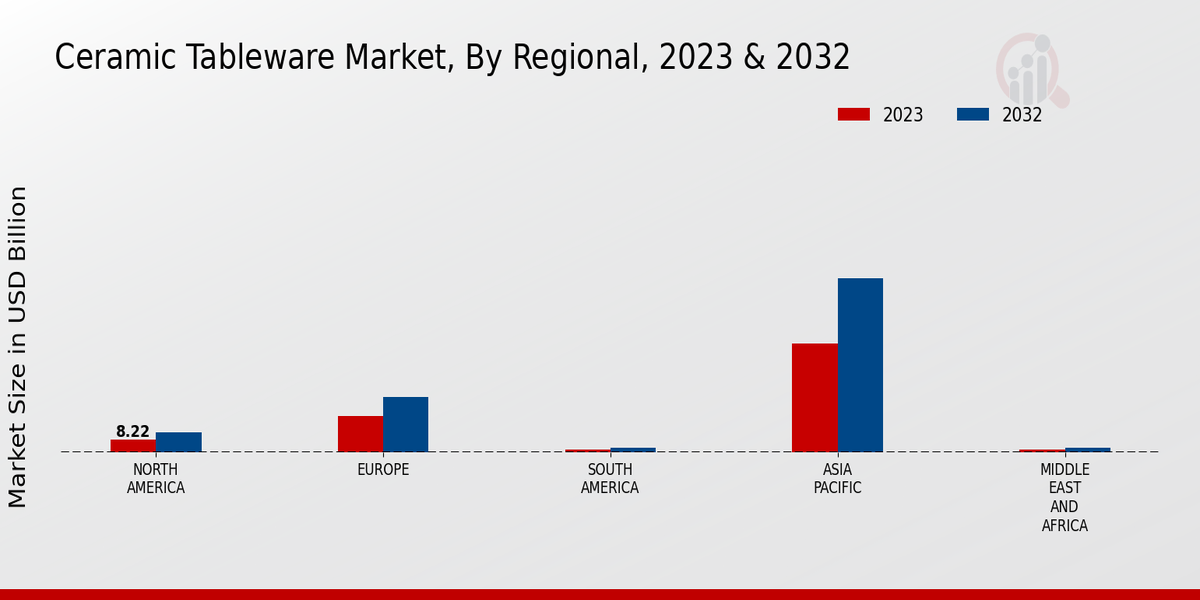 Ceramic Tableware Market, By Regional, 2023 & 2032

2023
2032

Market Size in USD Billion

8.22

NORTH AMERICA
EUROPE
SOUTH AMERICA
ASIA PACIFIC
MIDDLE EAST AND AFRICA