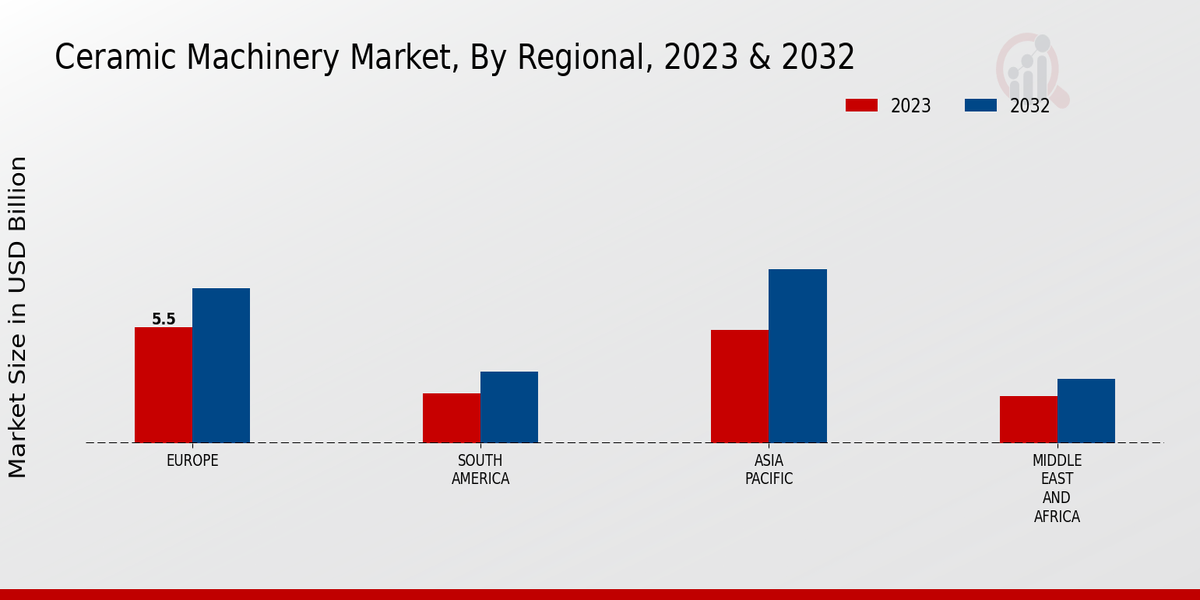 Ceramic Machinery Market, By Regional, 2023 & 2032

2023
2032

Market Size in USD Billion

5.5

EUROPE

SOUTH AMERICA

ASIA PACIFIC

MIDDLE EAST AND AFRICA