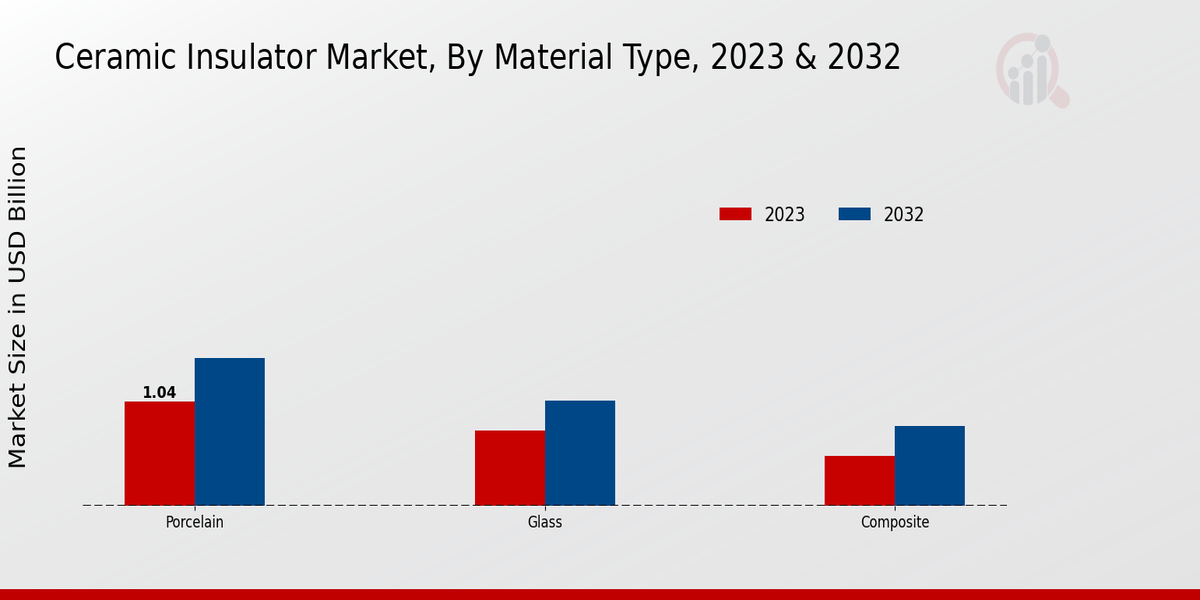 Ceramic Insulator Market, By Material Type, 2023 & 2032

Market Size in USD Billion

2023
2032

1.04

Porcelain
Glass
Composite