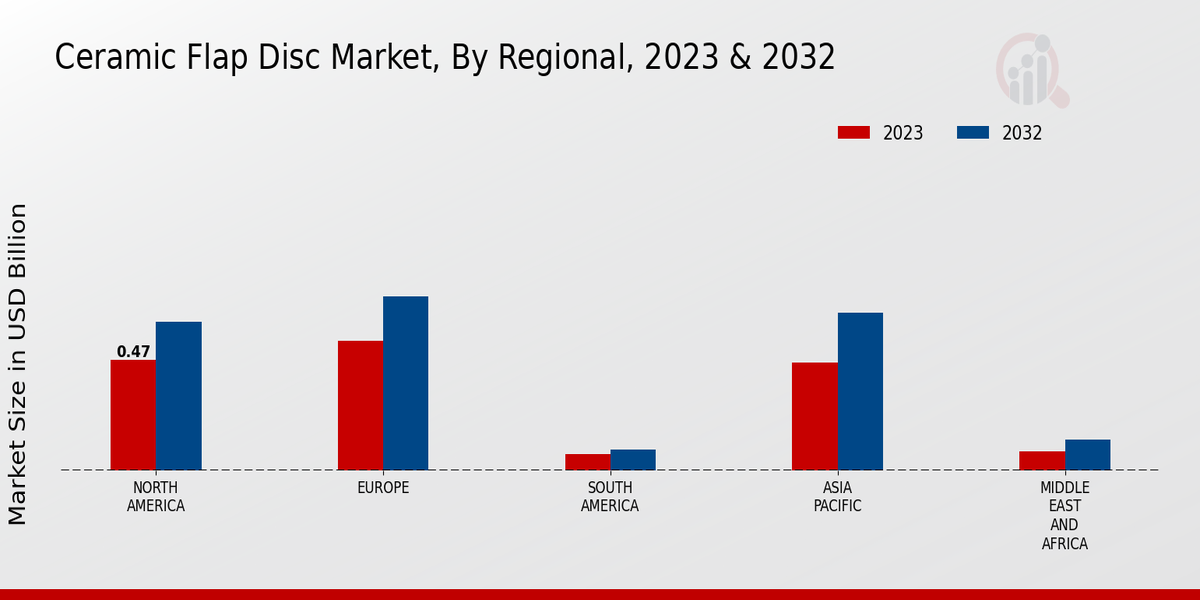 Ceramic Flap Disc Market, By Regional, 2023 & 2032

2023
2032

Market Size in USD Billion

0.47

NORTH AMERICA
EUROPE
SOUTH AMERICA
ASIA PACIFIC
MIDDLE EAST AND AFRICA