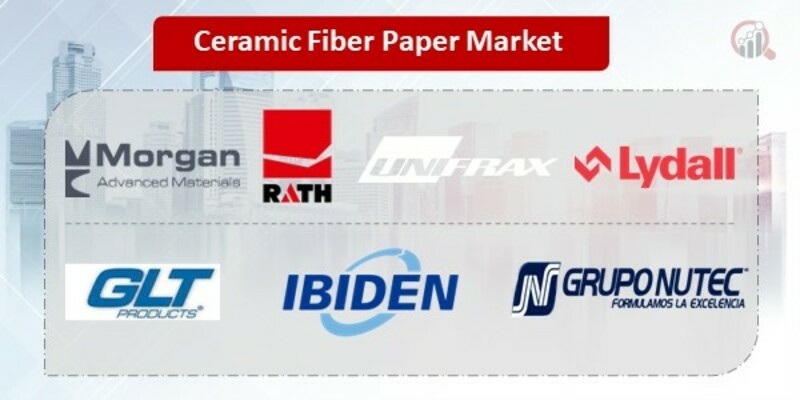 Ceramic Fiber Paper Market

Morgan
Advanced Materials

RATH

UNIFRAX

Lydall

GLT
PRODUCTS

IBIDEN

GRUPO NUTEC
FORMULAMOS LA EXCELENCIA