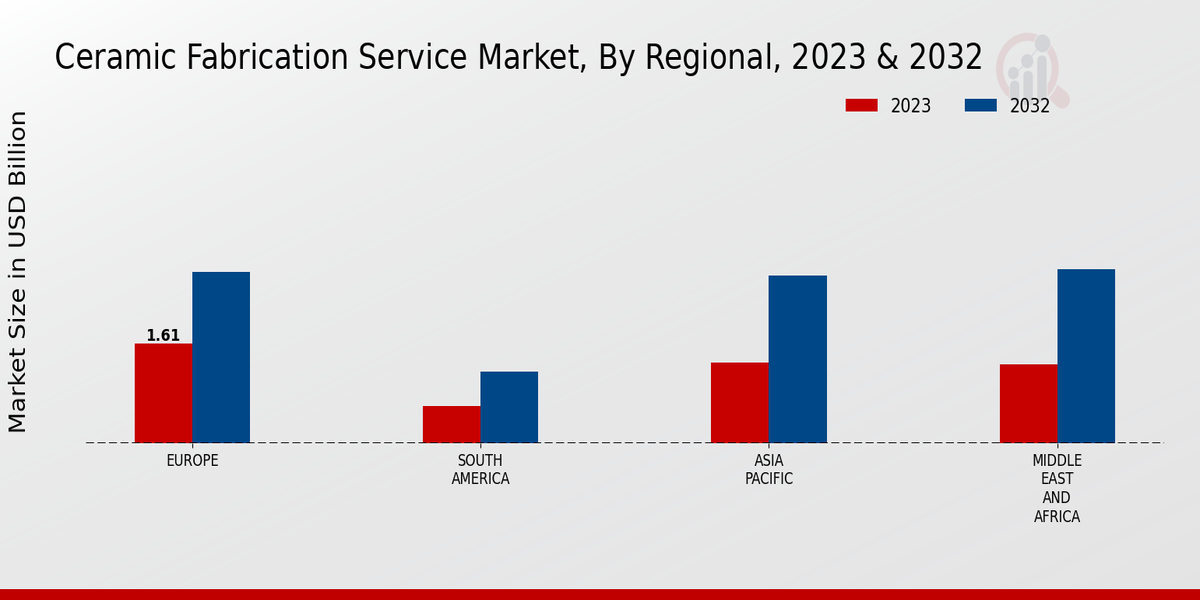 Ceramic Fabrication Service Market, By Regional, 2023 & 2032

2023
2032

Market Size in USD Billion

1.61

EUROPE
SOUTH AMERICA
ASIA PACIFIC
MIDDLE EAST AND AFRICA