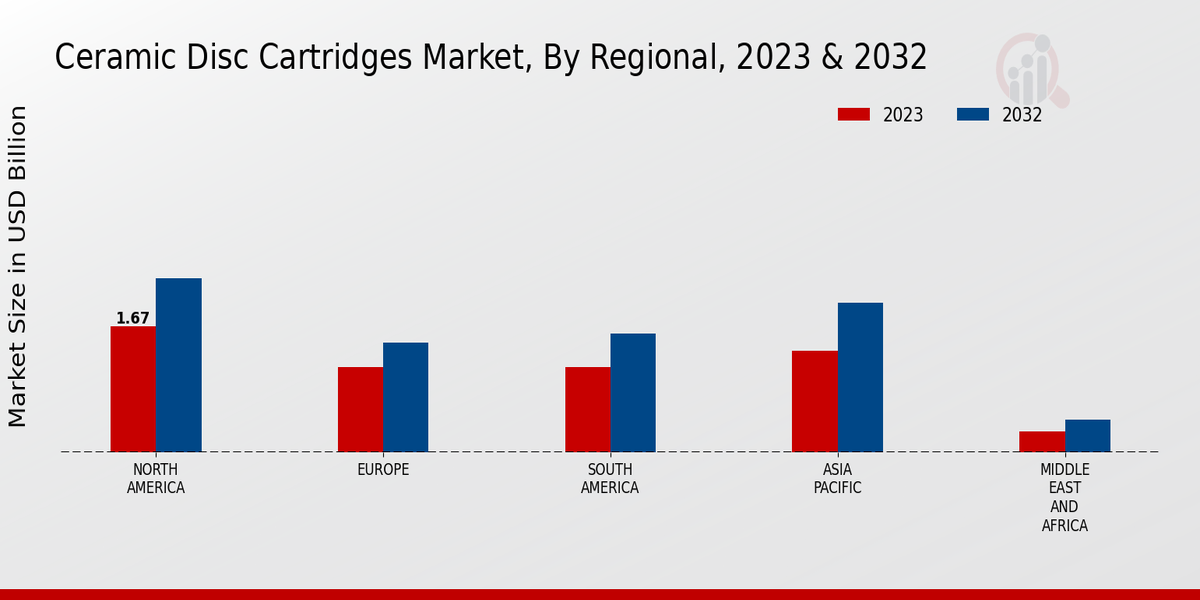 Ceramic Disc Cartridges Market, By Regional, 2023 & 2032

2023
2032

Market Size in USD Billion

1.67

NORTH AMERICA
EUROPE
SOUTH AMERICA
ASIA PACIFIC
MIDDLE EAST AND AFRICA