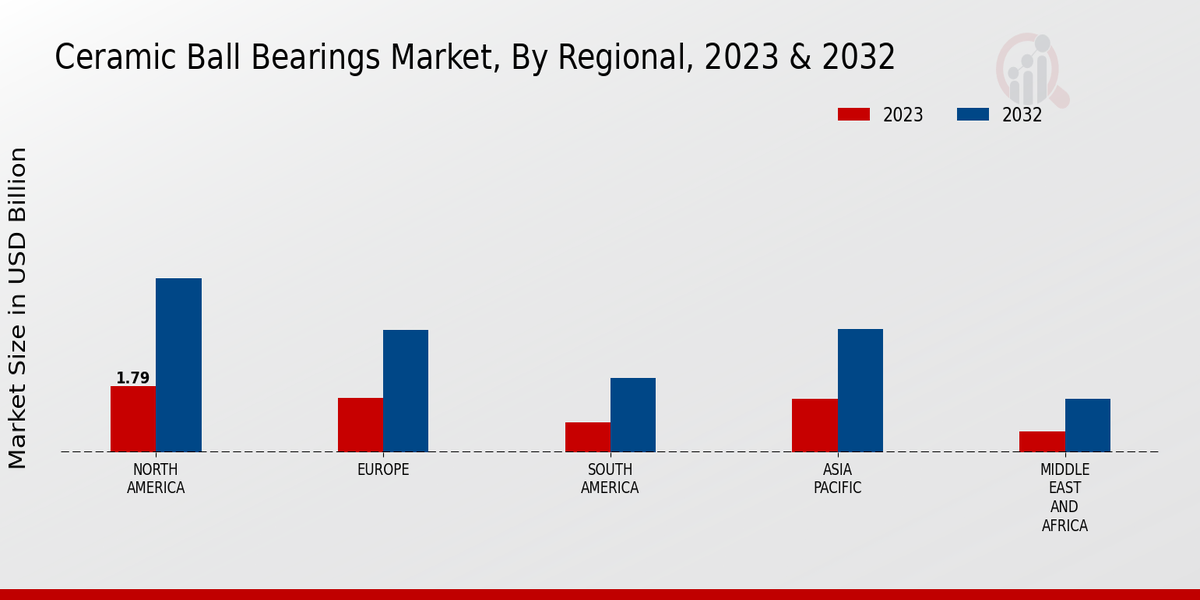 Ceramic Ball Bearings Market, By Regional, 2023 & 2032

2023
2032

Market Size in USD Billion

1.79

NORTH AMERICA

EUROPE

SOUTH AMERICA

ASIA PACIFIC

MIDDLE EAST AND AFRICA