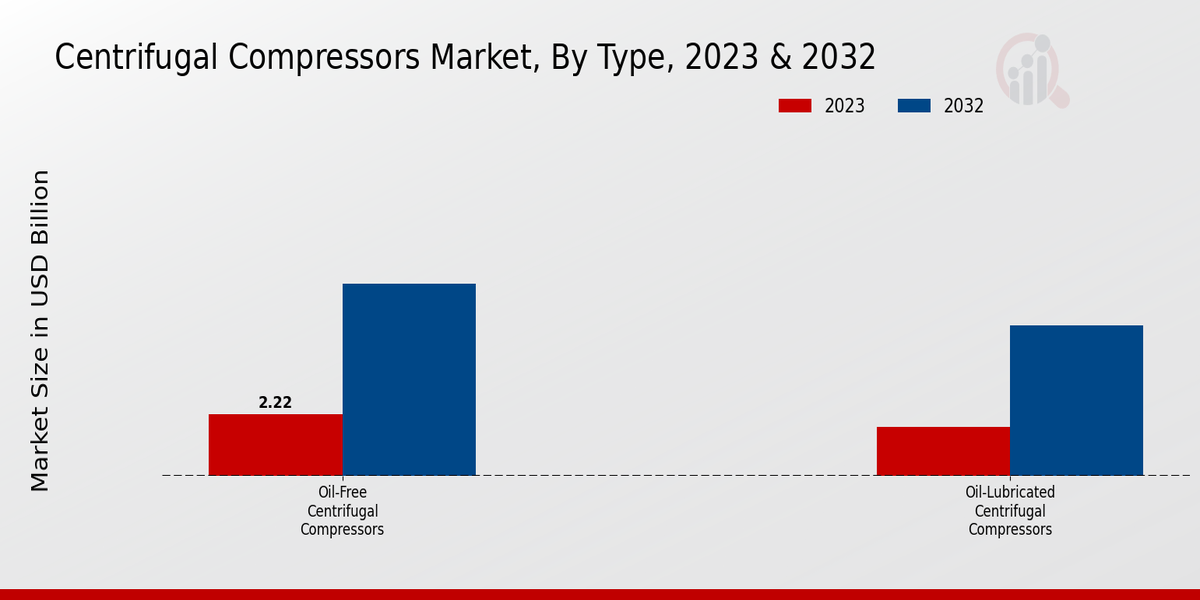 Centrifugal Compressors Market, By Type, 2023 & 2032

2023 2032

Market Size in USD Billion

2.22

Oil-Free Centrifugal Compressors

Oil-Lubricated Centrifugal Compressors