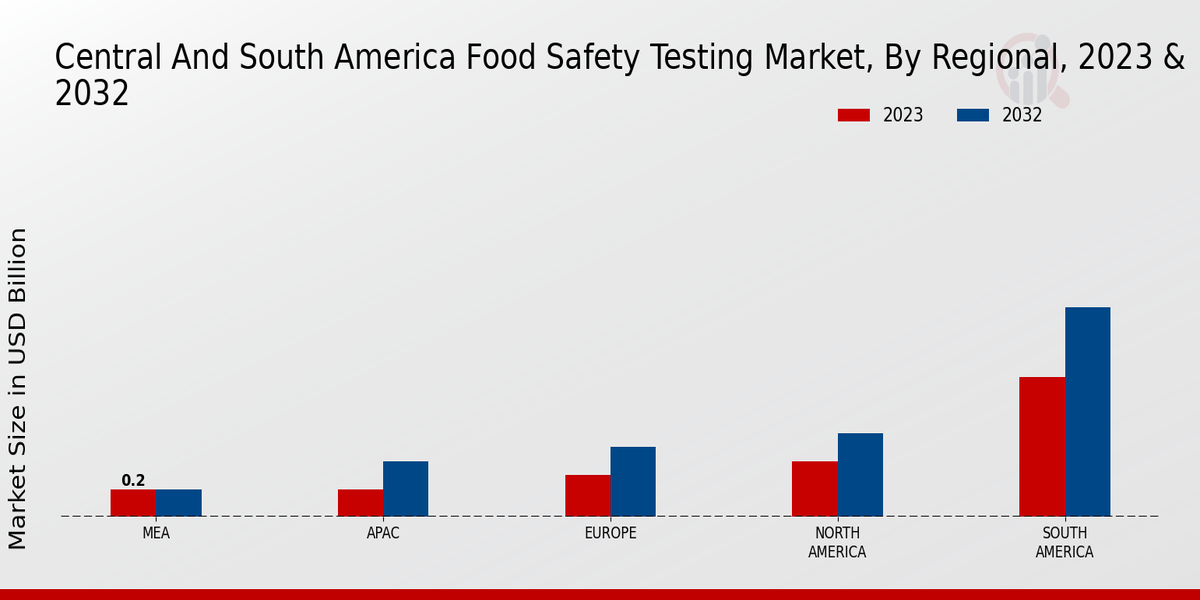 Central And South America Food Safety Testing Market, By Regional, 2023 & 2032

2023 2032

Market Size in USD Billion

0.2

MEA

APAC

EUROPE

NORTH AMERICA

SOUTH AMERICA