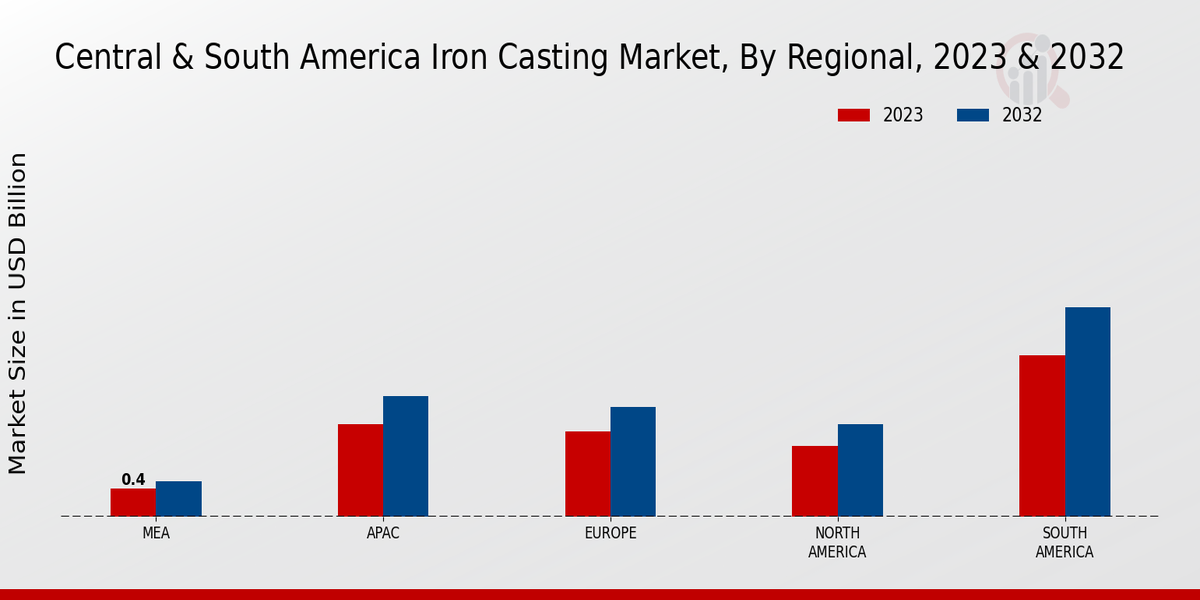 Central & South America Iron Casting Market, By Regional, 2023 & 2032

2023 2032

Market Size in USD Billion

0.4

MEA

APAC

EUROPE

NORTH AMERICA

SOUTH AMERICA