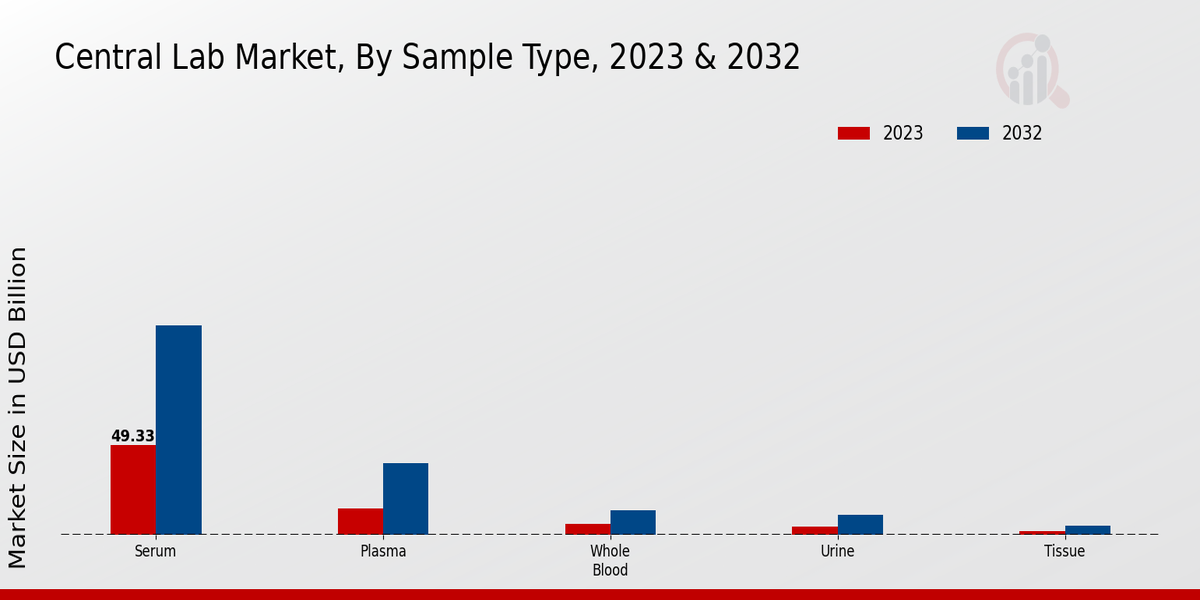 Central Lab Market, By Sample Type, 2023 & 2032

2023 2032

Market Size in USD Billion

49.33

Serum

Plasma

Whole Blood

Urine

Tissue