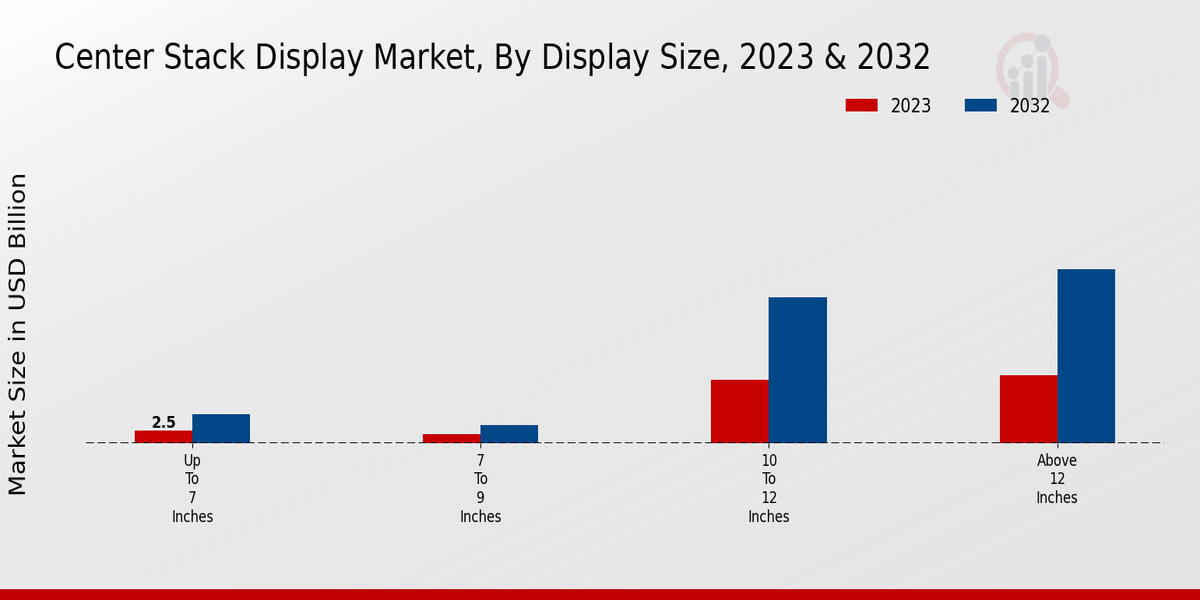 Center Stack Display Market, By Display Size, 2023 & 2032

2023
2032

Market Size in USD Billion

2.5

Up To 7 Inches

7 To 9 Inches

10 To 12 Inches

Above 12 Inches