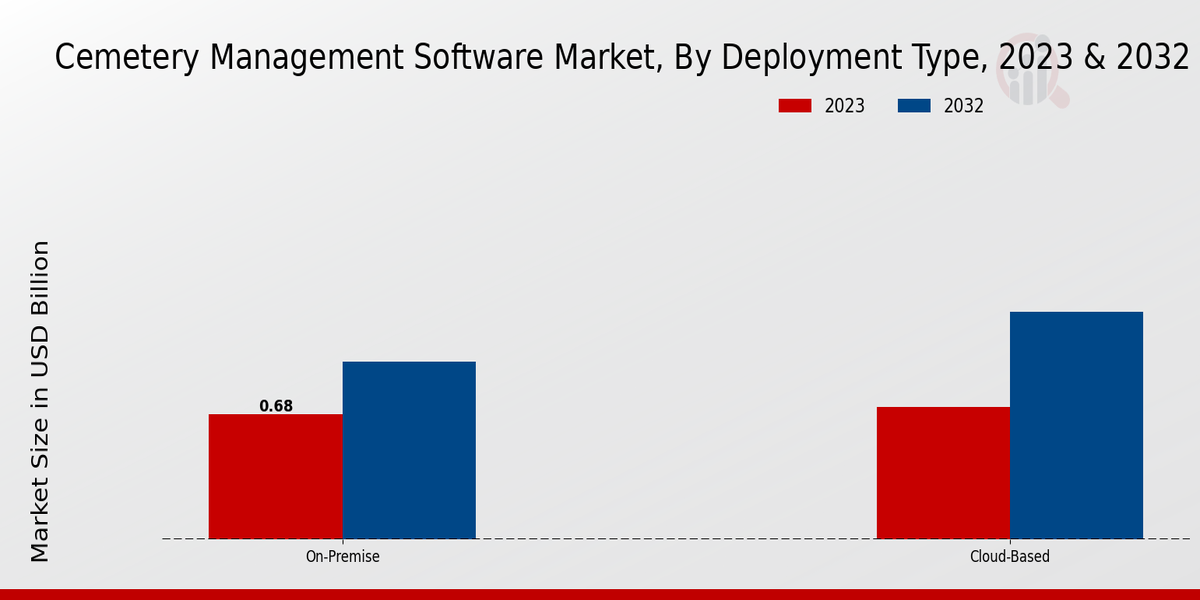 Cemetery Management Software Market, By Deployment Type, 2023 & 2032

2023
2032

Market Size in USD Billion

0.68

On-Premise

Cloud-Based