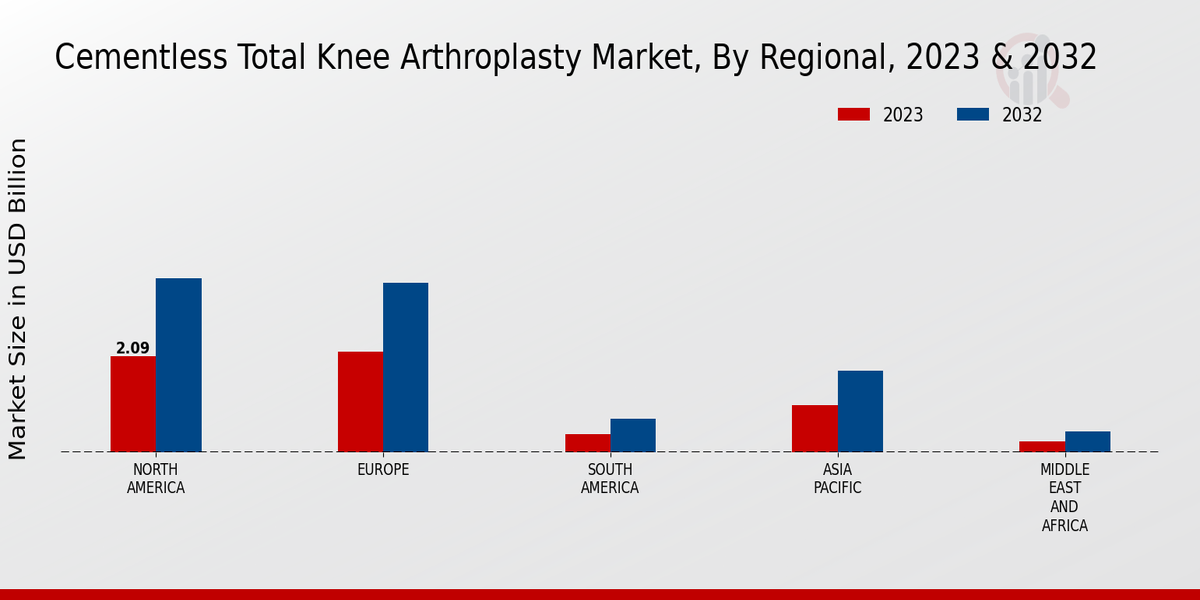 Cementless Total Knee Arthroplasty Market, By Regional, 2023 & 2032

2023
2032

Market Size in USD Billion

2.09

NORTH AMERICA
EUROPE
SOUTH AMERICA
ASIA PACIFIC
MIDDLE EAST AND AFRICA