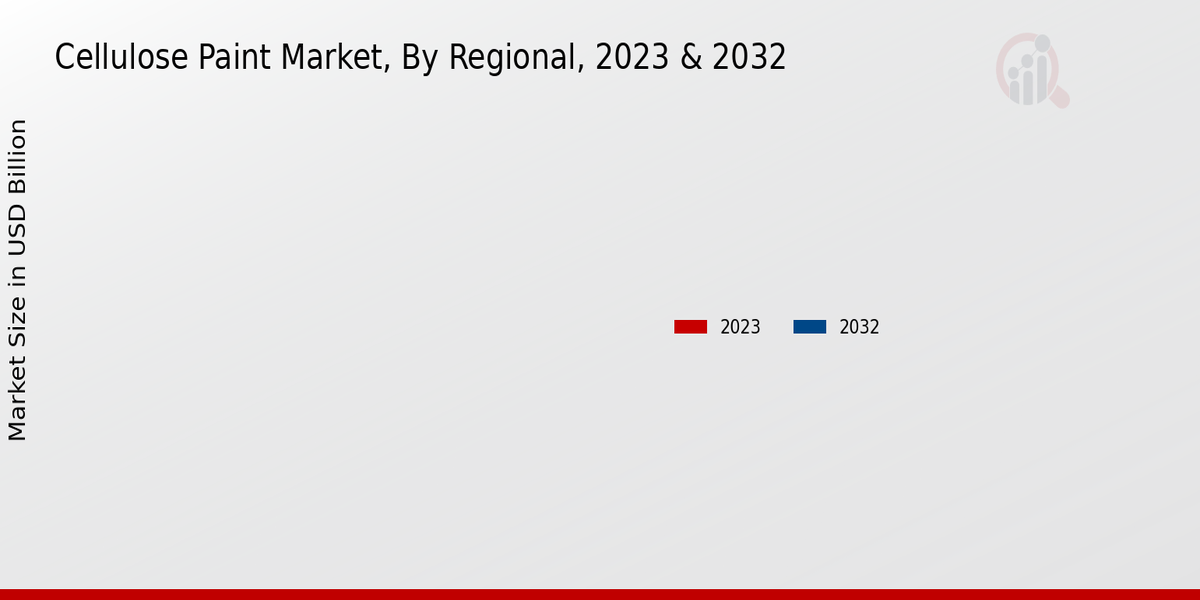 Cellulose Paint Market, By Regional, 2023 & 2032

Market Size in USD Billion

2023
2032