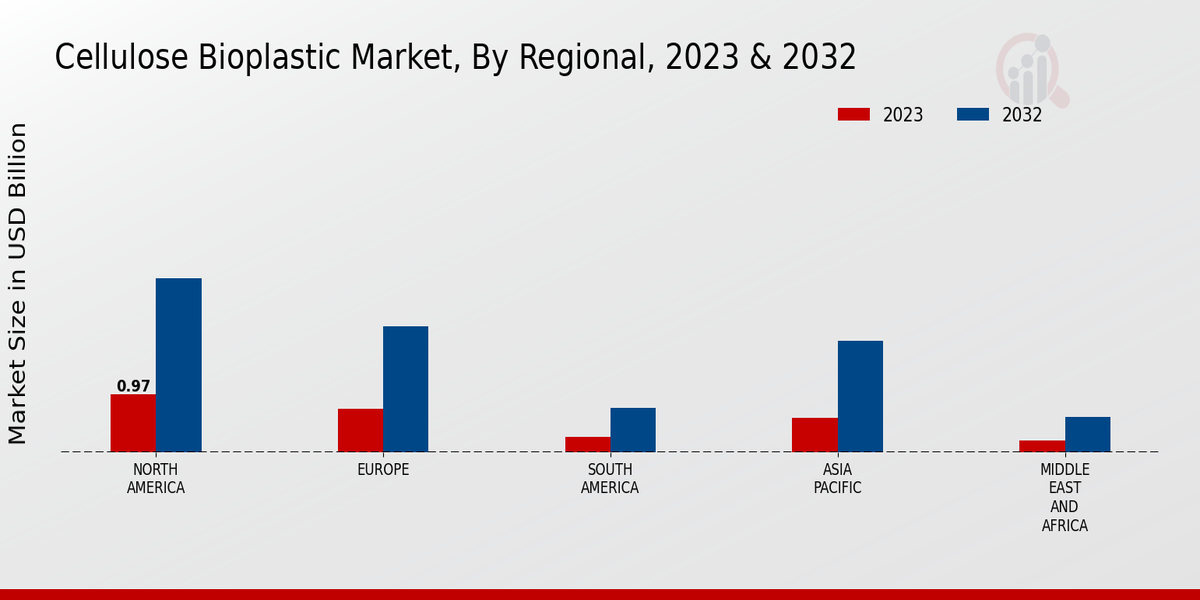 Cellulose Bioplastic Market, By Regional, 2023 & 2032

2023
2032

Market Size in USD Billion

0.97

NORTH AMERICA

EUROPE

SOUTH AMERICA

ASIA PACIFIC

MIDDLE EAST AND AFRICA