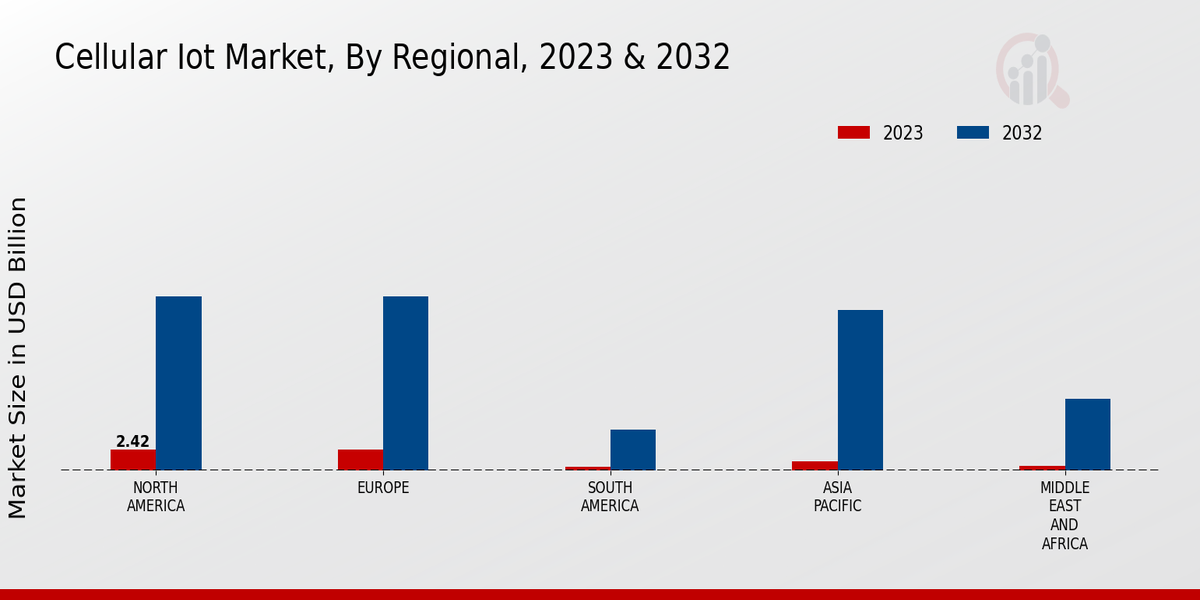 Cellular Iot Market, By Regional, 2023 & 2032

2023
2032

Market Size in USD Billion

2.42

NORTH AMERICA
EUROPE
SOUTH AMERICA
ASIA PACIFIC
MIDDLE EAST AND AFRICA