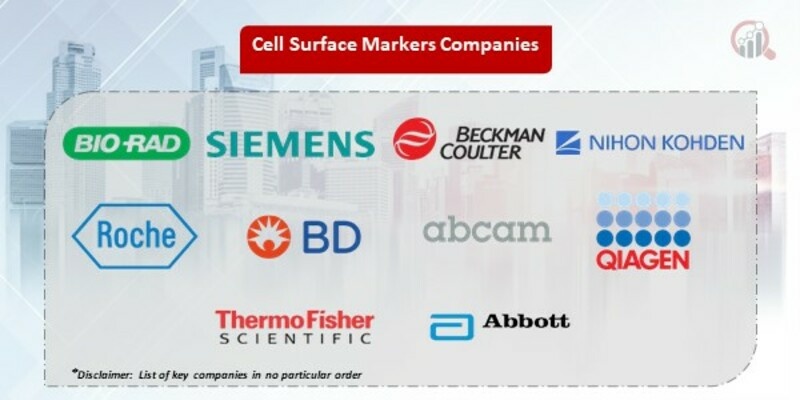 Cell Surface Markers Companies

BIO-RAD

SIEMENS

BECKMAN COULTER

NIHON KOHDEN

Roche

BD

abcam

QIAGEN

ThermoFisher SCIENTIFIC

Abbott

*Disclaimer: List of key companies in no particular order