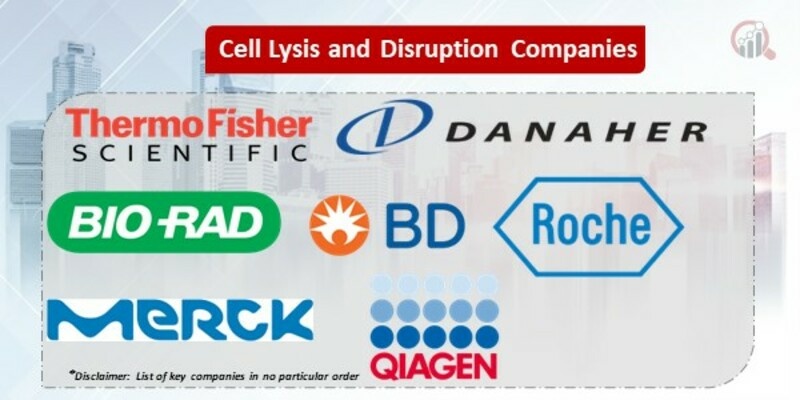 Cell Lysis and Disruption Companies

ThermoFisher SCIENTIFIC

DANAHER

BIO-RAD

BD

Roche

MERCK

QIAGEN

*Disclaimer: List of key companies in no particular order