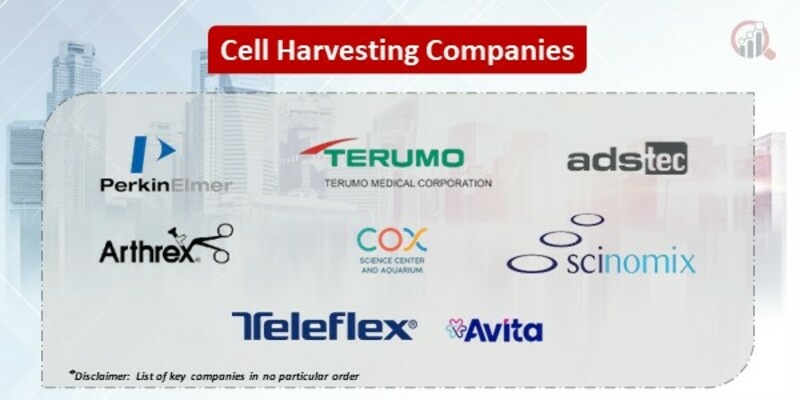 Cell Harvesting Companies

PerkinElmer

TERUMO
TERUMO MEDICAL CORPORATION

adstec

Arthrex

COX
SCIENCE CENTER AND AQUARIUM

scinomix

Teleflex®

Avita

*Disclaimer: List of key companies in no particular order