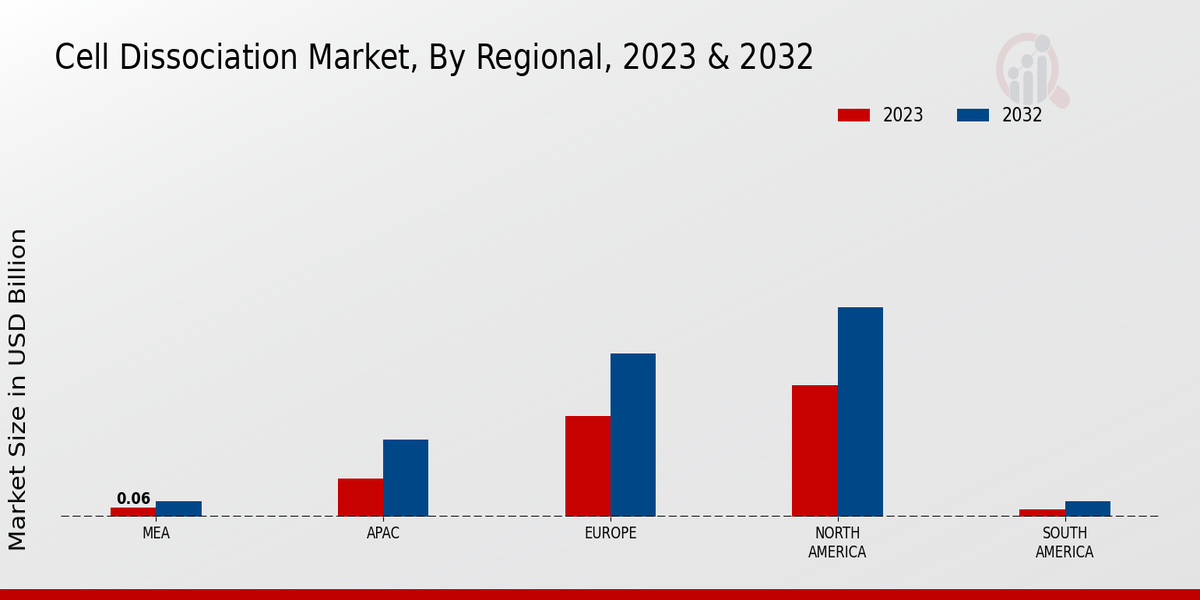 Cell Dissociation Market, By Regional, 2023 & 2032

2023
2032

Market Size in USD Billion

0.06

MEA
APAC
EUROPE
NORTH AMERICA
SOUTH AMERICA