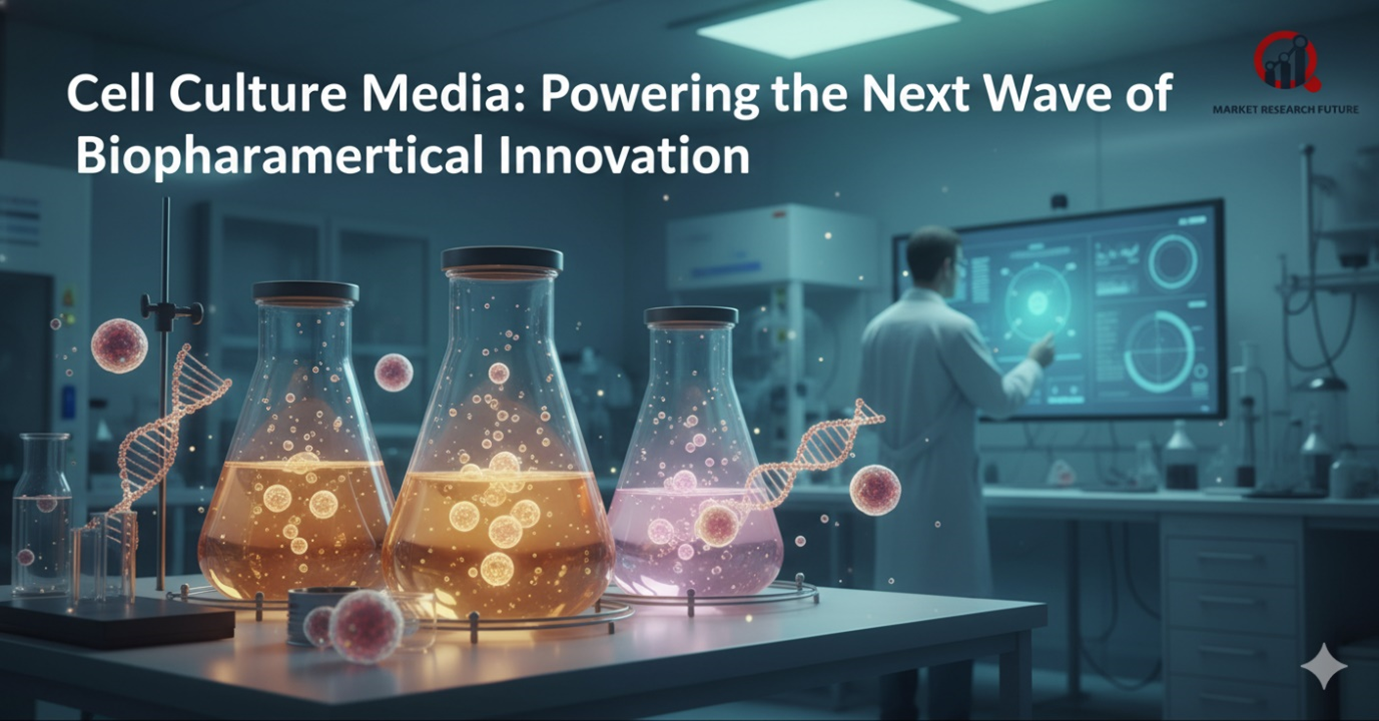 Cell Culture Media: Powering the Next Wave of Biopharamertical Innovation

MARKET RESEARCH FUTURE