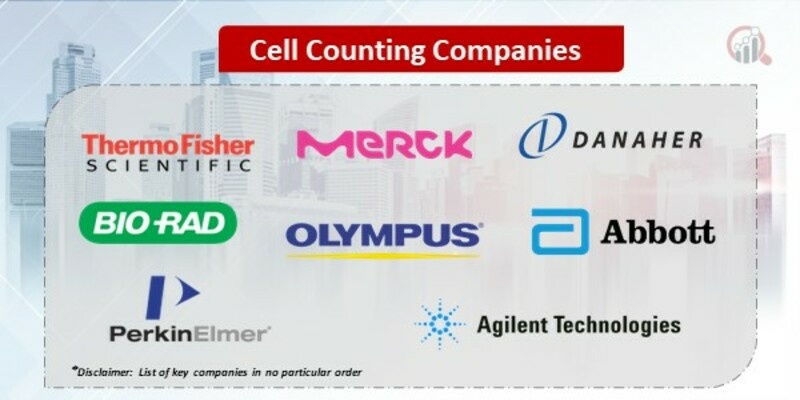 Cell Counting Companies

ThermoFisher SCIENTIFIC

MERCK

DANAHER

BIO-RAD

OLYMPUS

Abbott

PerkinElmer

Agilent Technologies

*Disclaimer: List of key companies in no particular order