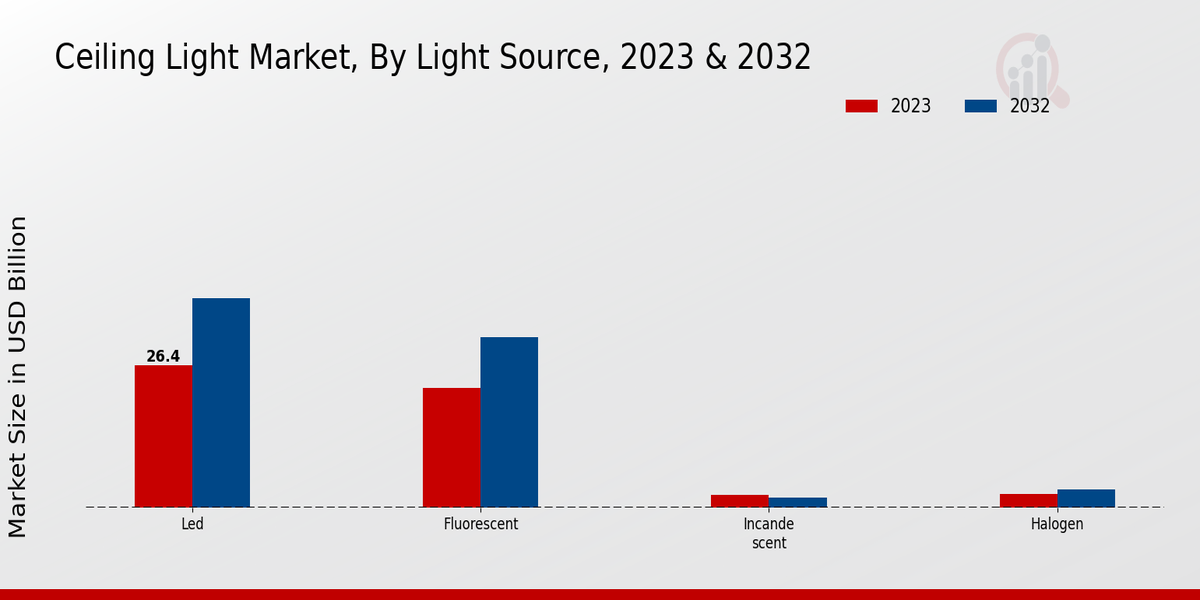 Ceiling Light Market, By Light Source, 2023 & 2032

2023
2032

Market Size in USD Billion

26.4

Led
Fluorescent
Incande scent
Halogen