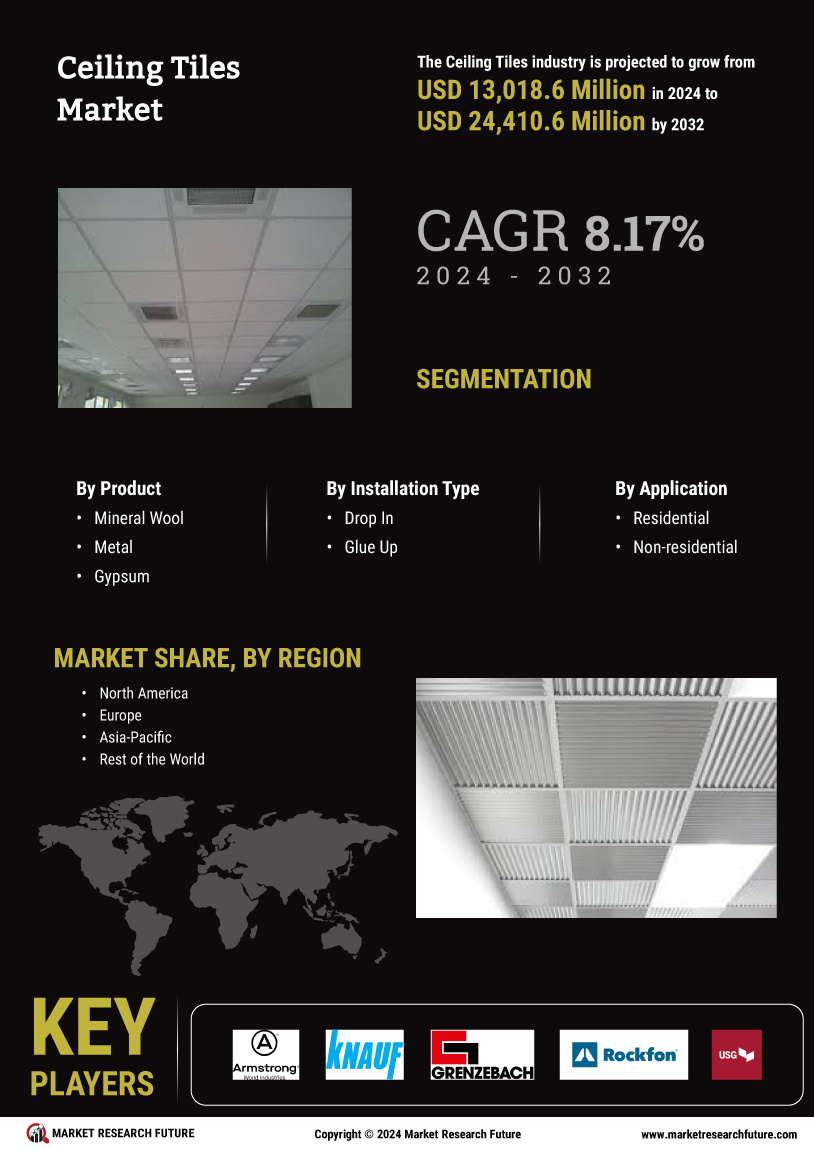 Ceiling Tiles Market

The Ceiling Tiles industry is projected to grow from USD 13,018.6 Million in 2024 to USD 24,410.6 Million by 2032

CAGR 8.17%
2024 - 2032

SEGMENTATION

By Product
• Mineral Wool
• Metal
• Gypsum

By Installation Type
• Drop In
• Glue Up

By Application
• Residential
• Non-residential

MARKET SHARE, BY REGION
• North America
• Europe
• Asia-Pacific
• Rest of the World

KEY PLAYERS

Armstrong
World Industries
KNAUF
GRENZEBACH
Rockfon
USG

MARKET RESEARCH FUTURE
Copyright © 2024 Market Research Future
www.marketresearchfuture.com