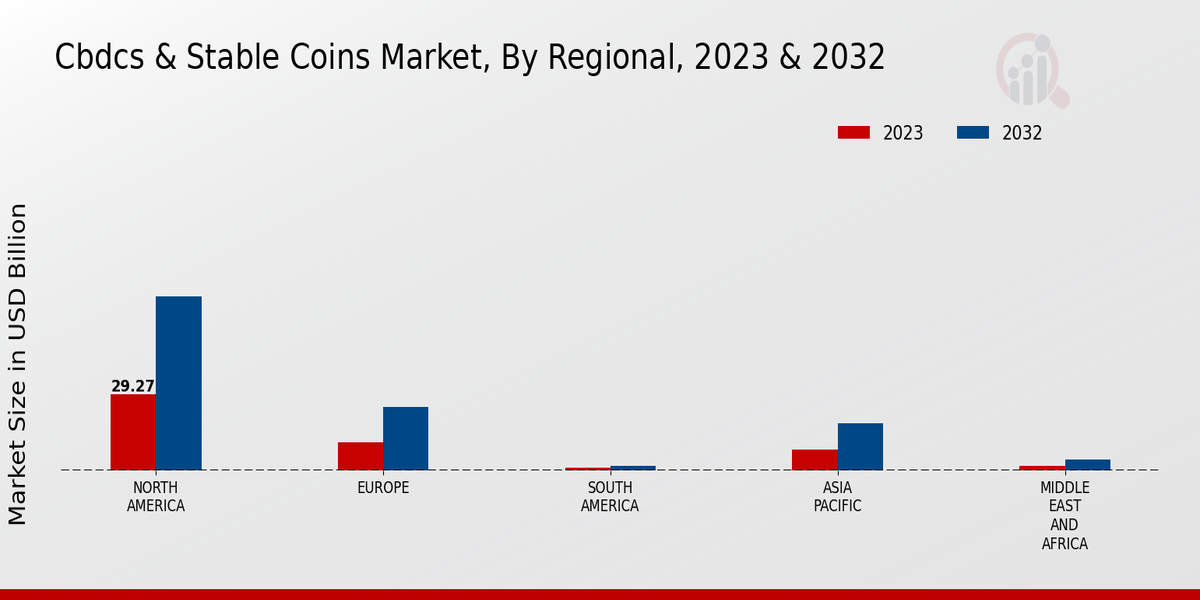 Cbdcs & Stable Coins Market, By Regional, 2023 & 2032

2023 2032

Market Size in USD Billion

29.27

NORTH AMERICA

EUROPE

SOUTH AMERICA

ASIA PACIFIC

MIDDLE EAST AND AFRICA