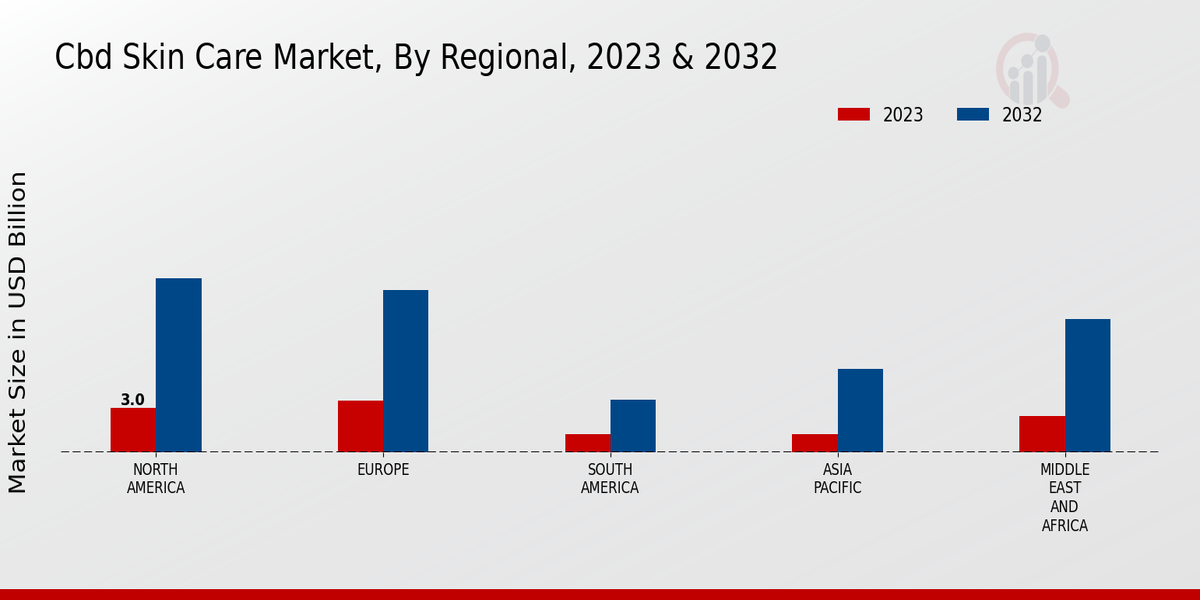 Cbd Skin Care Market, By Regional, 2023 & 2032

2023
2032

Market Size in USD Billion

3.0

NORTH AMERICA

EUROPE

SOUTH AMERICA

ASIA PACIFIC

MIDDLE EAST AND AFRICA