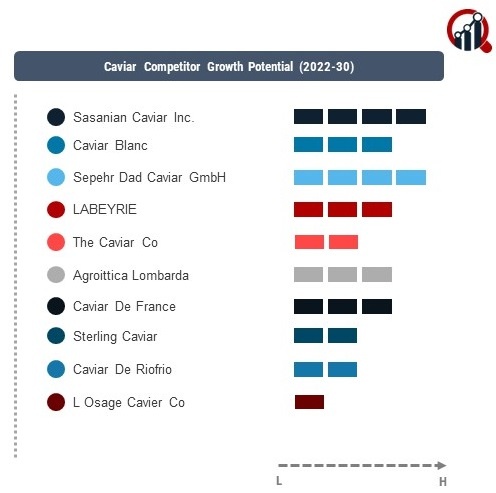 Caviar Competitor Growth Potential (2022-30)

Sasanian Caviar Inc.
Caviar Blanc
Sepehr Dad Caviar GmbH
LABEYRIE
The Caviar Co
Agroittica Lombarda
Caviar De France
Sterling Caviar
Caviar De Riofrio
L Osage Cavier Co

L
H