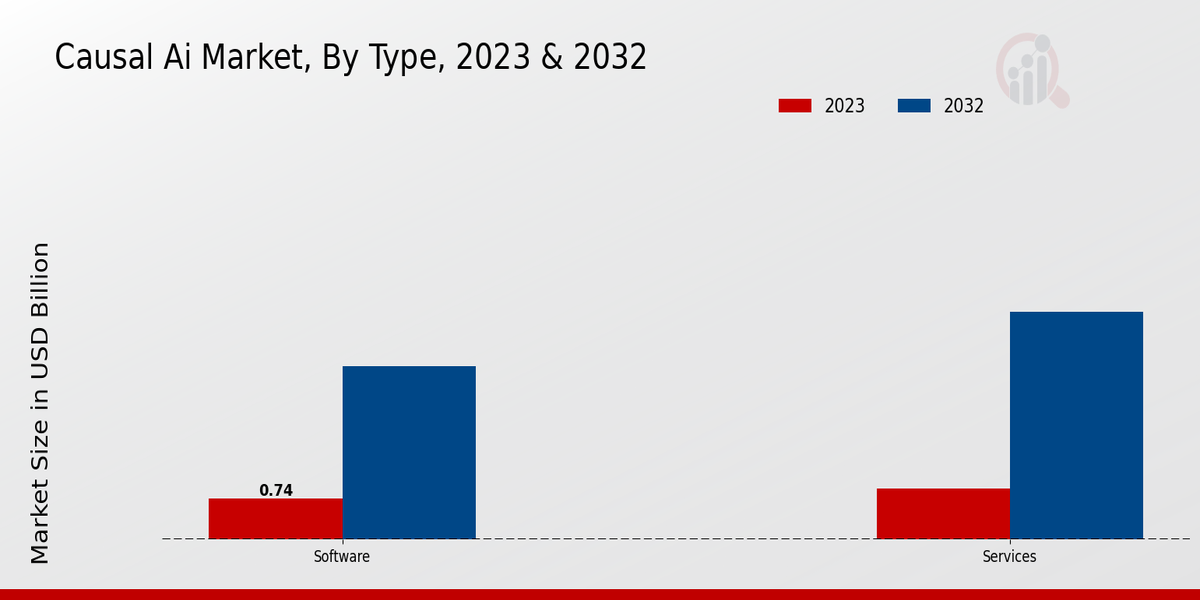 Causal Ai Market, By Type, 2023 & 2032

2023
2032

Market Size in USD Billion

0.74

Software

Services