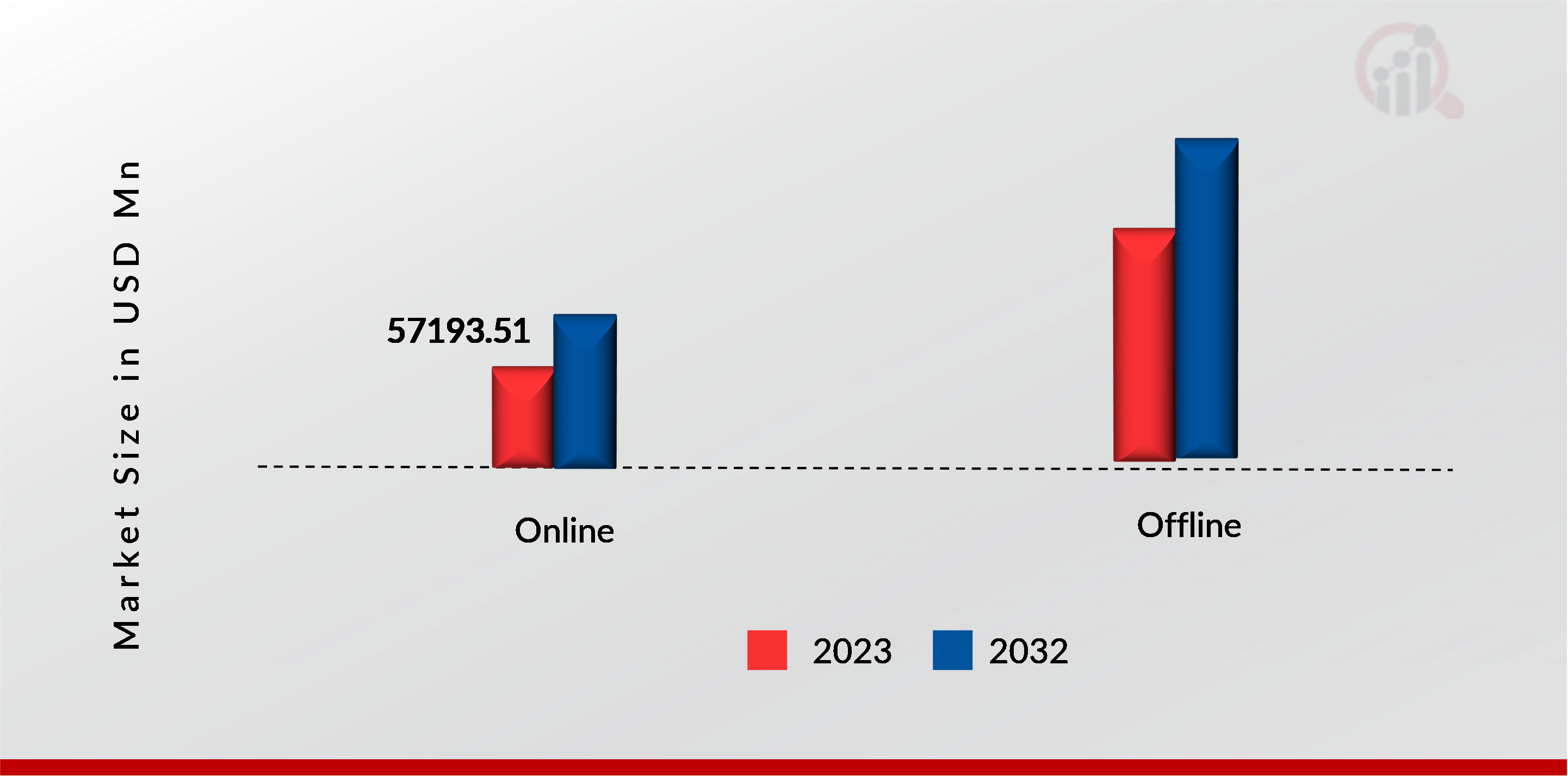 Market Size in USD Mn

57193.51

Online

Offline

2023

2032