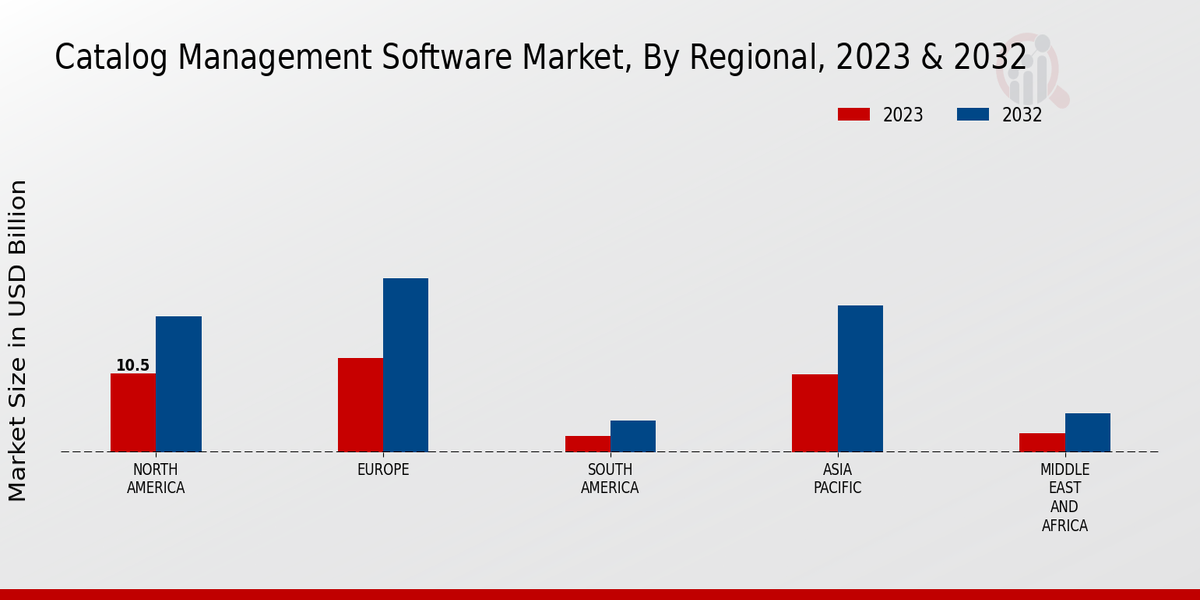 Catalog Management Software Market, By Regional, 2023 & 2032

2023
2032

Market Size in USD Billion

10.5

NORTH AMERICA
EUROPE
SOUTH AMERICA
ASIA PACIFIC
MIDDLE EAST AND AFRICA