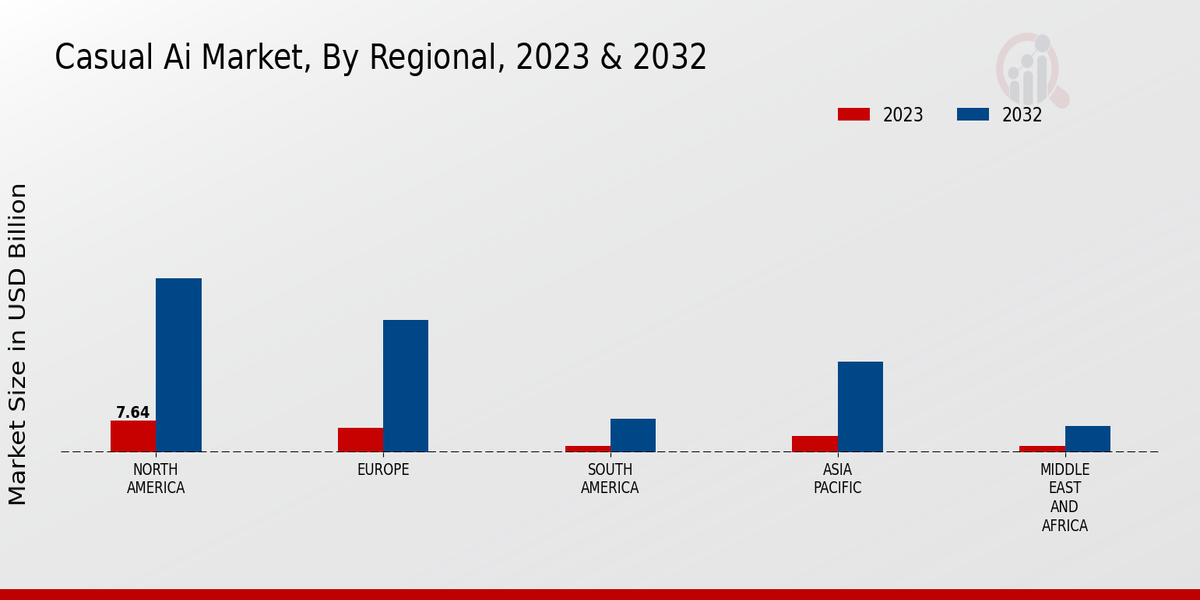 Casual Ai Market, By Regional, 2023 & 2032

2023 2032

Market Size in USD Billion

7.64

NORTH AMERICA

EUROPE

SOUTH AMERICA

ASIA PACIFIC

MIDDLE EAST AND AFRICA