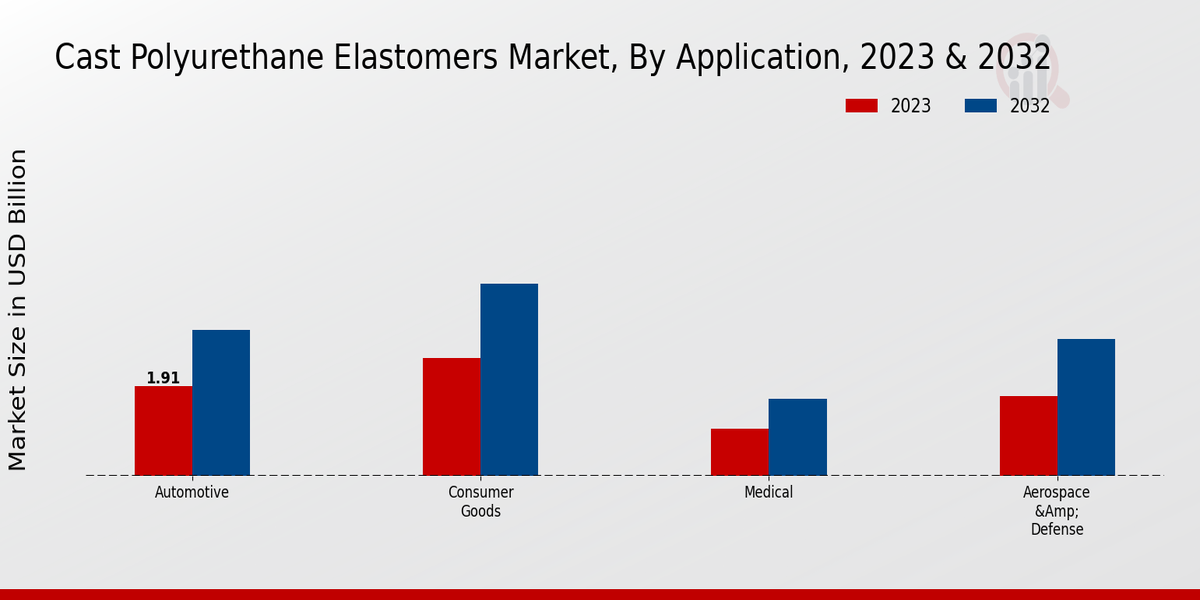 Cast Polyurethane Elastomers Market, By Application, 2023 & 2032

2023 2032

Market Size in USD Billion

1.91

Automotive

Consumer Goods

Medical

Aerospace &Amp; Defense