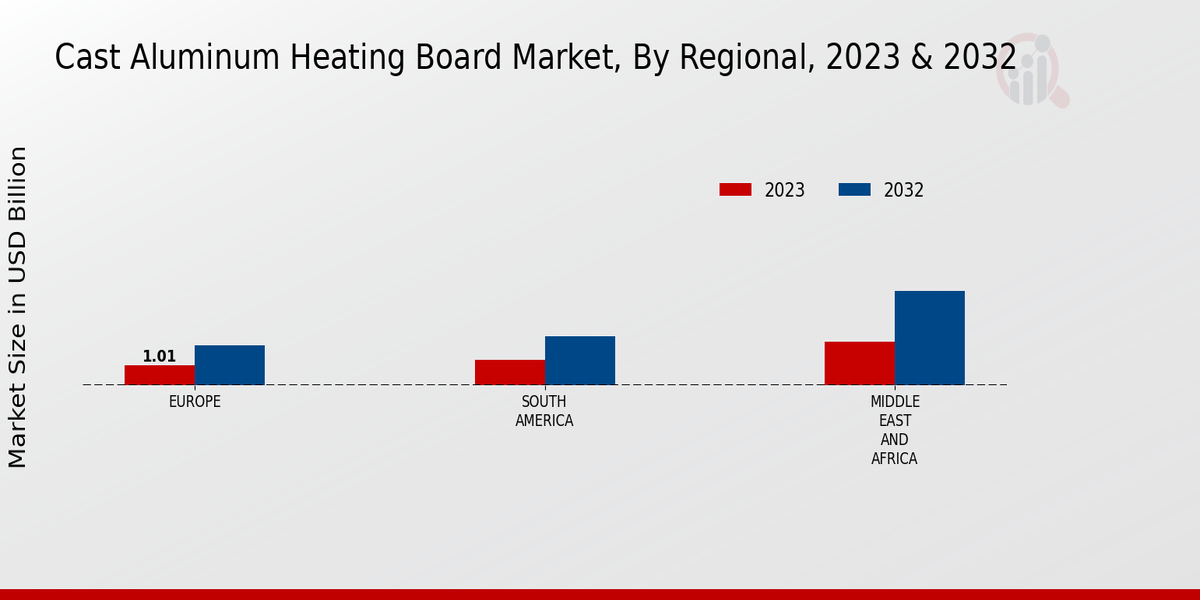 Cast Aluminum Heating Board Market, By Regional, 2023 & 2032

Market Size in USD Billion

2023
2032

1.01

EUROPE

SOUTH AMERICA

MIDDLE EAST AND AFRICA