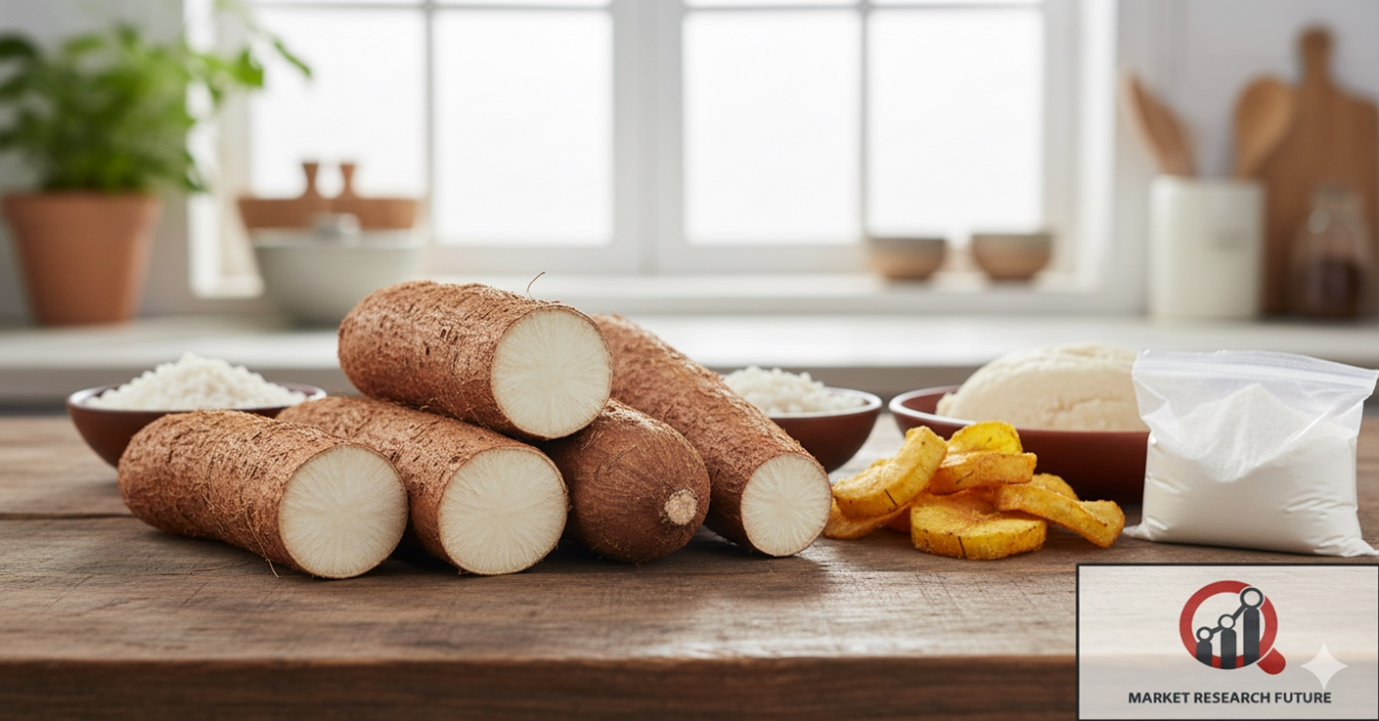 MARKET RESEARCH FUTURE