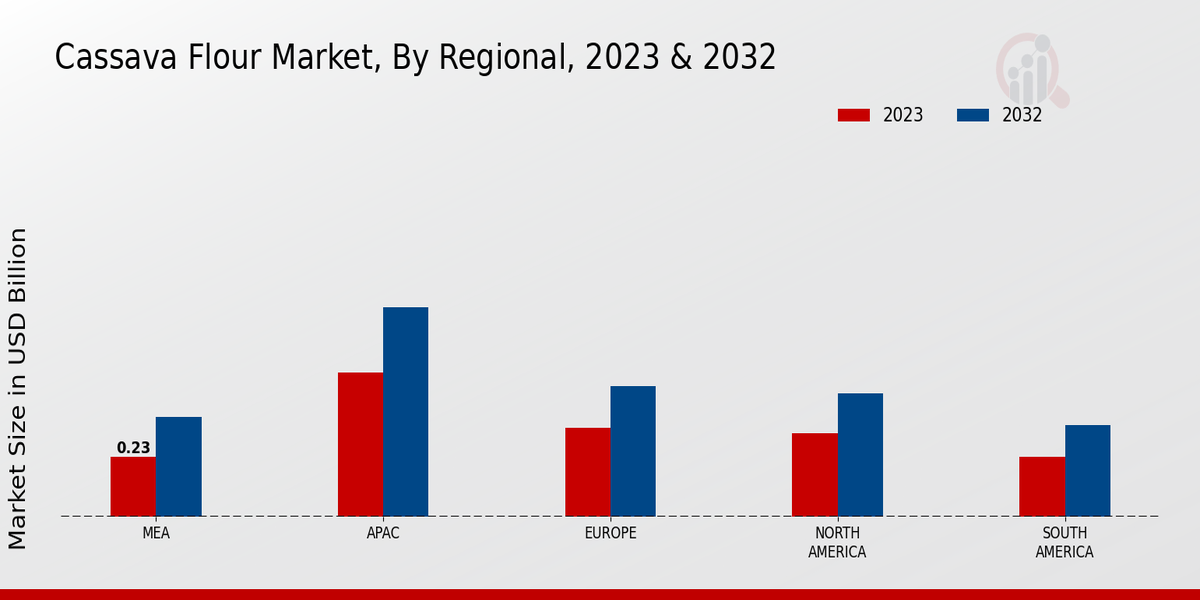 Cassava Flour Market, By Regional, 2023 & 2032

2023
2032

Market Size in USD Billion

0.23

MEA
APAC
EUROPE
NORTH AMERICA
SOUTH AMERICA