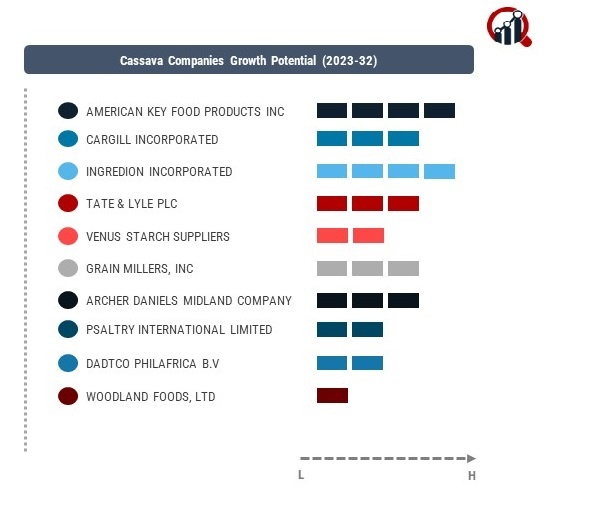 Cassava Companies Growth Potential (2023-32)

AMERICAN KEY FOOD PRODUCTS INC

CARGILL INCORPORATED

INGREDION INCORPORATED

TATE & LYLE PLC

VENUS STARCH SUPPLIERS

GRAIN MILLERS, INC

ARCHER DANIELS MIDLAND COMPANY

PSALTRY INTERNATIONAL LIMITED

DADTCO PHILAFRICA B.V

WOODLAND FOODS, LTD

L

H