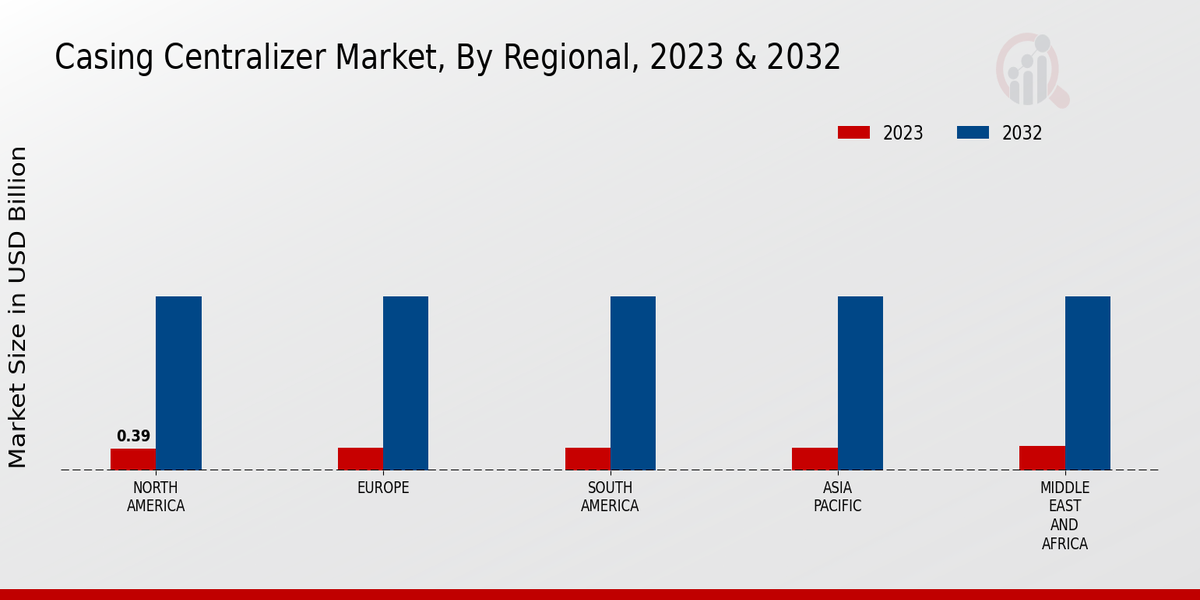 Casing Centralizer Market, By Regional, 2023 & 2032

2023 2032

Market Size in USD Billion

0.39

NORTH AMERICA

EUROPE

SOUTH AMERICA

ASIA PACIFIC

MIDDLE EAST AND AFRICA