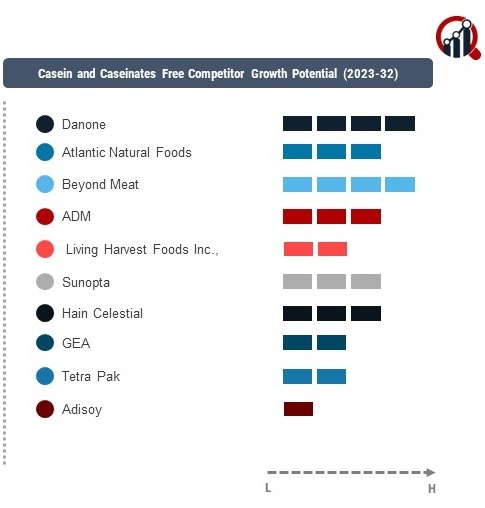 Casein and Caseinates Free Competitor Growth Potential (2023-32)

Danone

Atlantic Natural Foods

Beyond Meat

ADM

Living Harvest Foods Inc.,

Sunopta

Hain Celestial

GEA

Tetra Pak

Adisoy

L

H