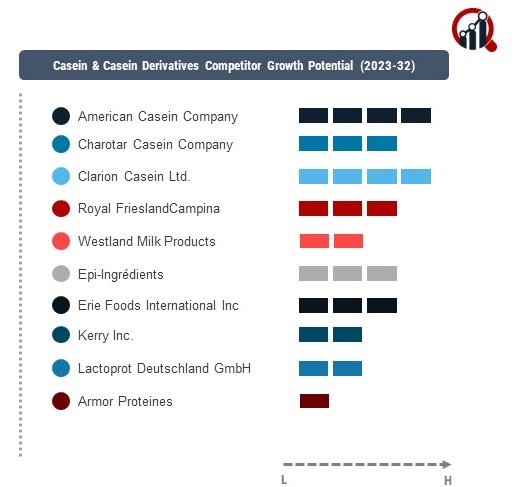 Casein & Casein Derivatives Competitor Growth Potential (2023-32)

American Casein Company

Charotar Casein Company

Clarion Casein Ltd.

Royal FrieslandCampina

Westland Milk Products

Epi-Ingrédients

Erie Foods International Inc

Kerry Inc.

Lactoprot Deutschland GmbH

Armor Proteines

L

H