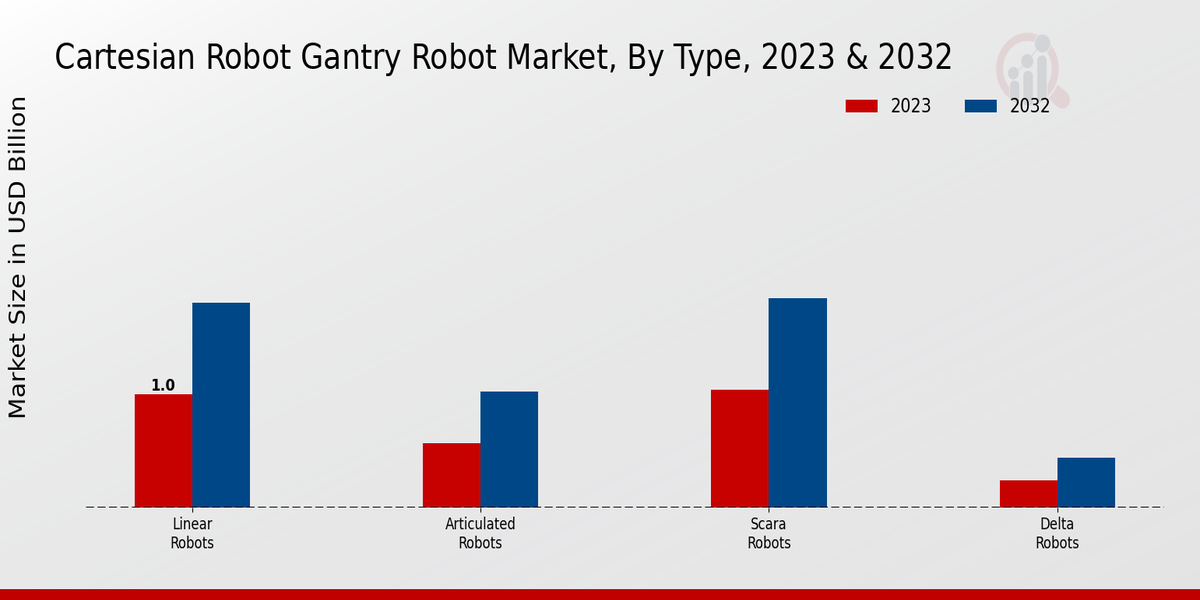 Cartesian Robot Gantry Robot Market, By Type, 2023 & 2032

2023
2032

Market Size in USD Billion

1.0

Linear Robots

Articulated Robots

Scara Robots

Delta Robots