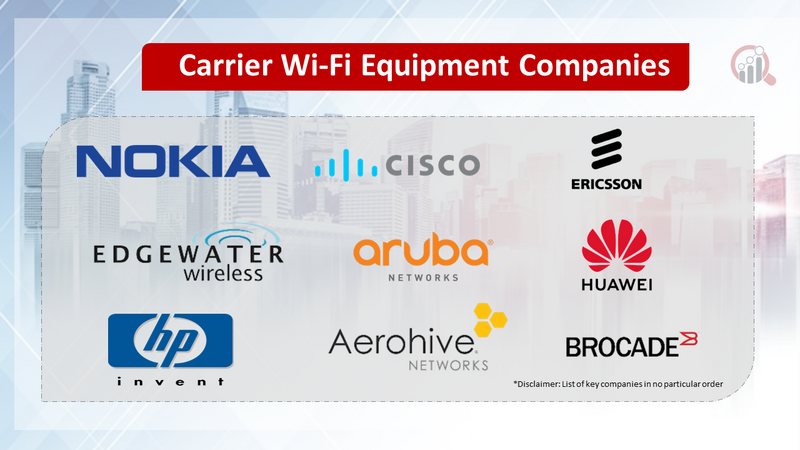 Carrier Wi-Fi Equipment Companies

NOKIA

CISCO

ERICSSON

EDGEWATER wireless

aruba NETWORKS

HUAWEI

hp invent

Aerohive NETWORKS

BROCADE

*Disclaimer: List of key companies in no particular order